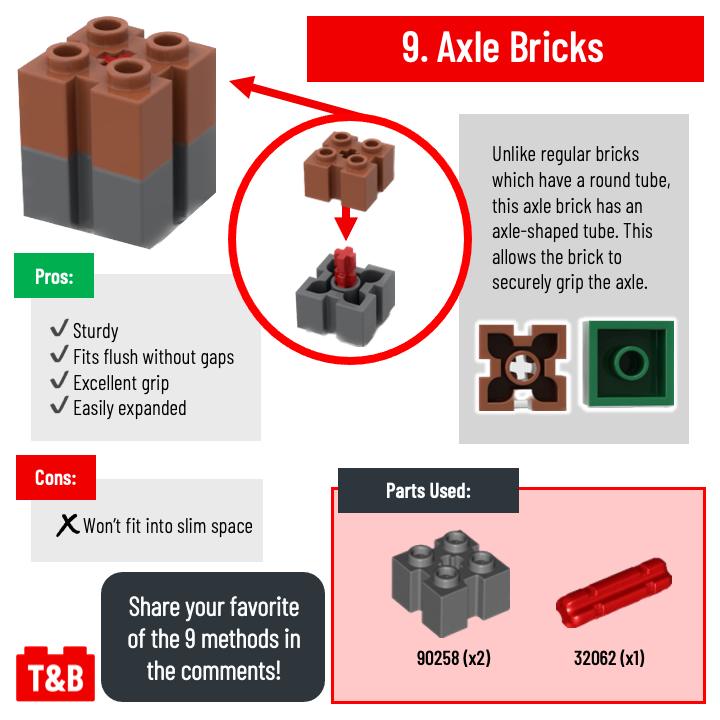 9. Axle Bricks

Unlike regular bricks which have a round tube, this axle brick has an axle-shaped tube. This allows the brick to securely grip the axle.

Pros:

✓ Sturdy
✓ Fits flush without gaps
✓ Excellent grip
✓ Easily expanded

Cons:

✗ Won't fit into slim space

Parts Used:

90258 (x2)

32062 (x1)

Share your favorite of the 9 methods in the comments!

T&B