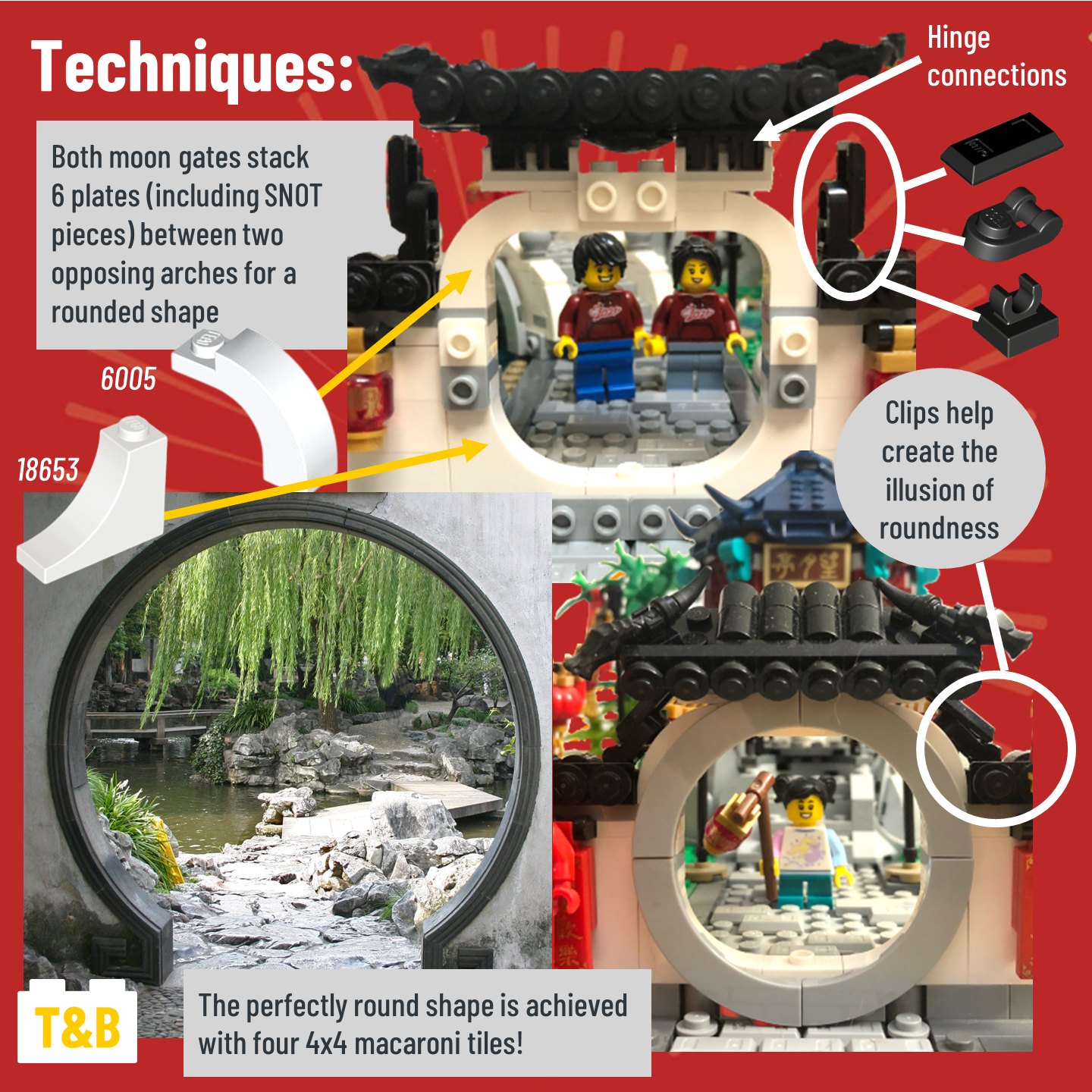 Techniques:

Hinge connections

Both moon gates stack 6 plates (including SNOT pieces) between two opposing arches for a rounded shape

6005

18653

Clips help create the illusion of roundness

T&B

The perfectly round shape is achieved with four 4x4 macaroni tiles!