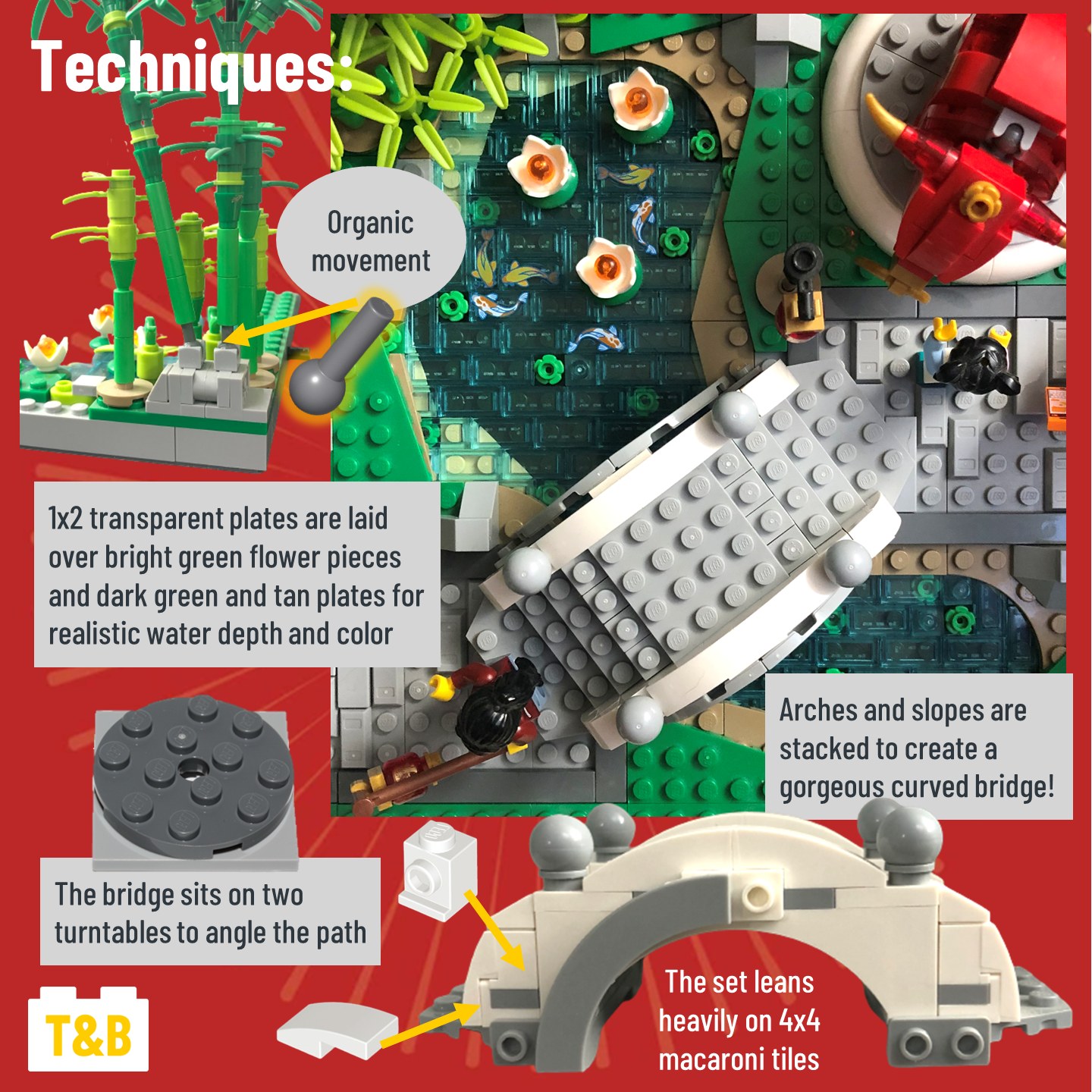 Techniques:

Organic movement

1x2 transparent plates are laid over bright green flower pieces and dark green and tan plates for realistic water depth and color

Arches and slopes are stacked to create a gorgeous curved bridge!

The bridge sits on two turntables to angle the path

The set leans heavily on 4x4 macaroni tiles

T&B