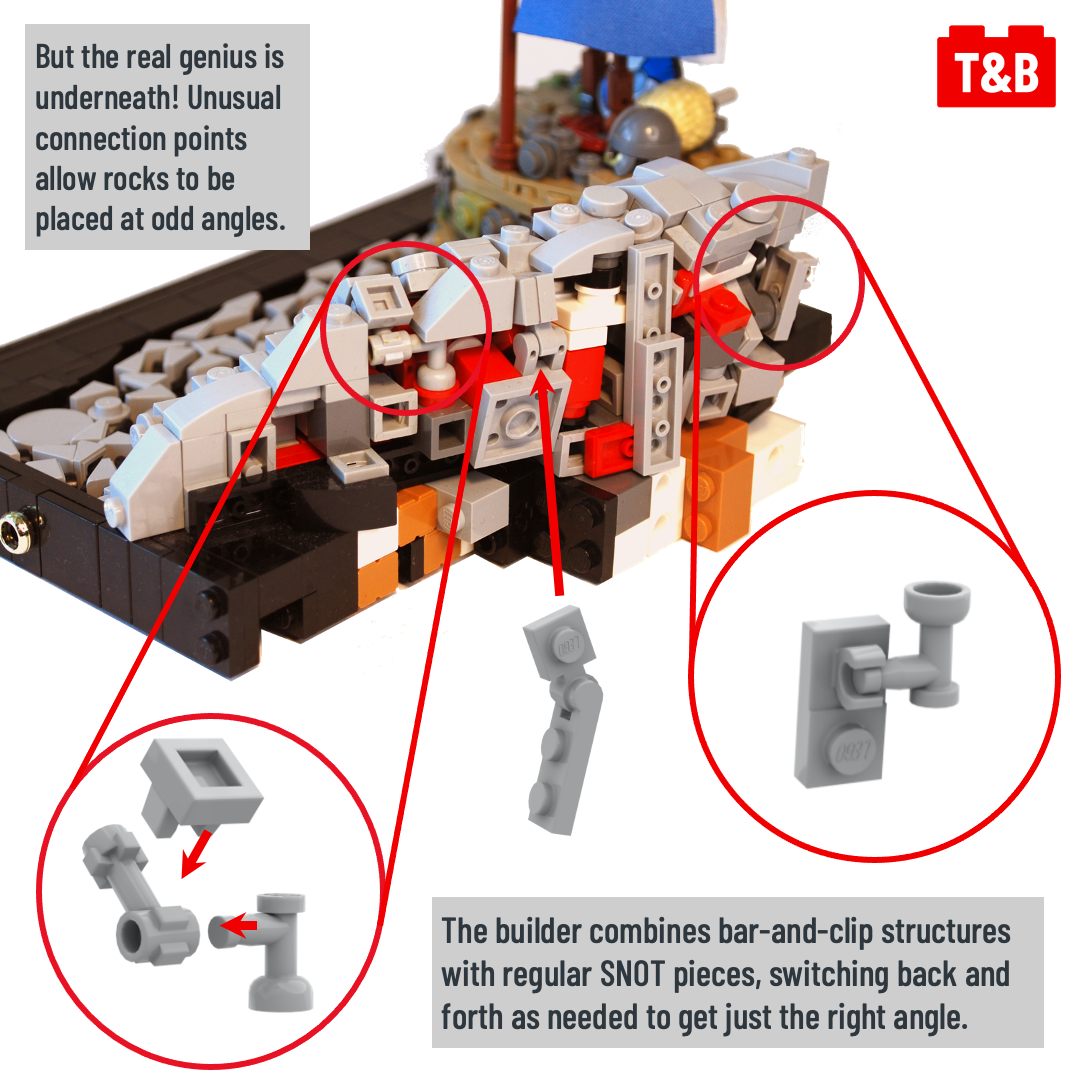 But the real genius is underneath! Unusual connection points allow rocks to be placed at odd angles.

T&B

The builder combines bar-and-clip structures with regular SNOT pieces, switching back and forth as needed to get just the right angle.