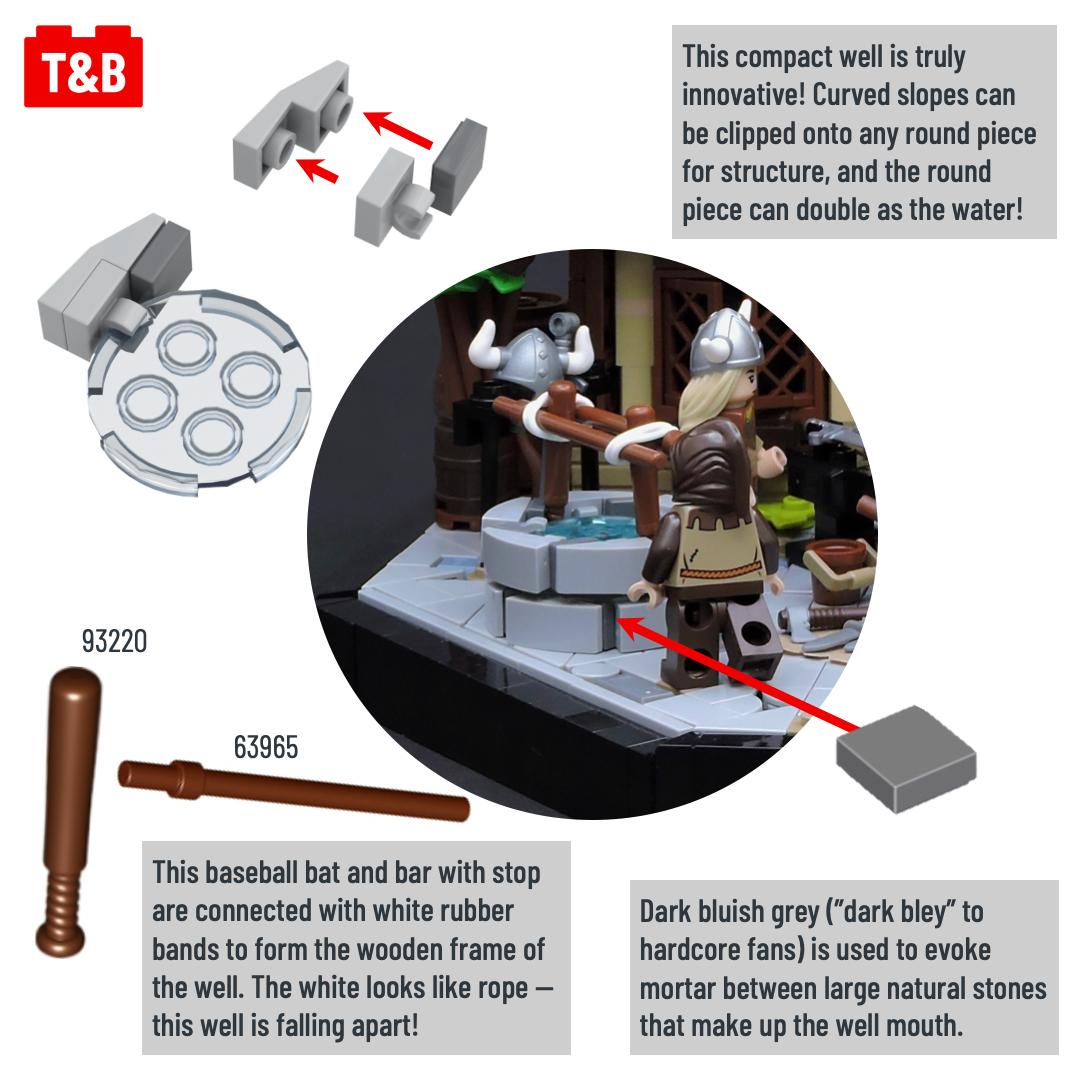 T&B

This compact well is truly innovative! Curved slopes can be clipped onto any round piece for structure, and the round piece can double as the water!

93220

63965

This baseball bat and bar with stop are connected with white rubber bands to form the wooden frame of the well. The white looks like rope — this well is falling apart!

Dark bluish grey ("dark bley" to hardcore fans) is used to evoke mortar between large natural stones that make up the well mouth.