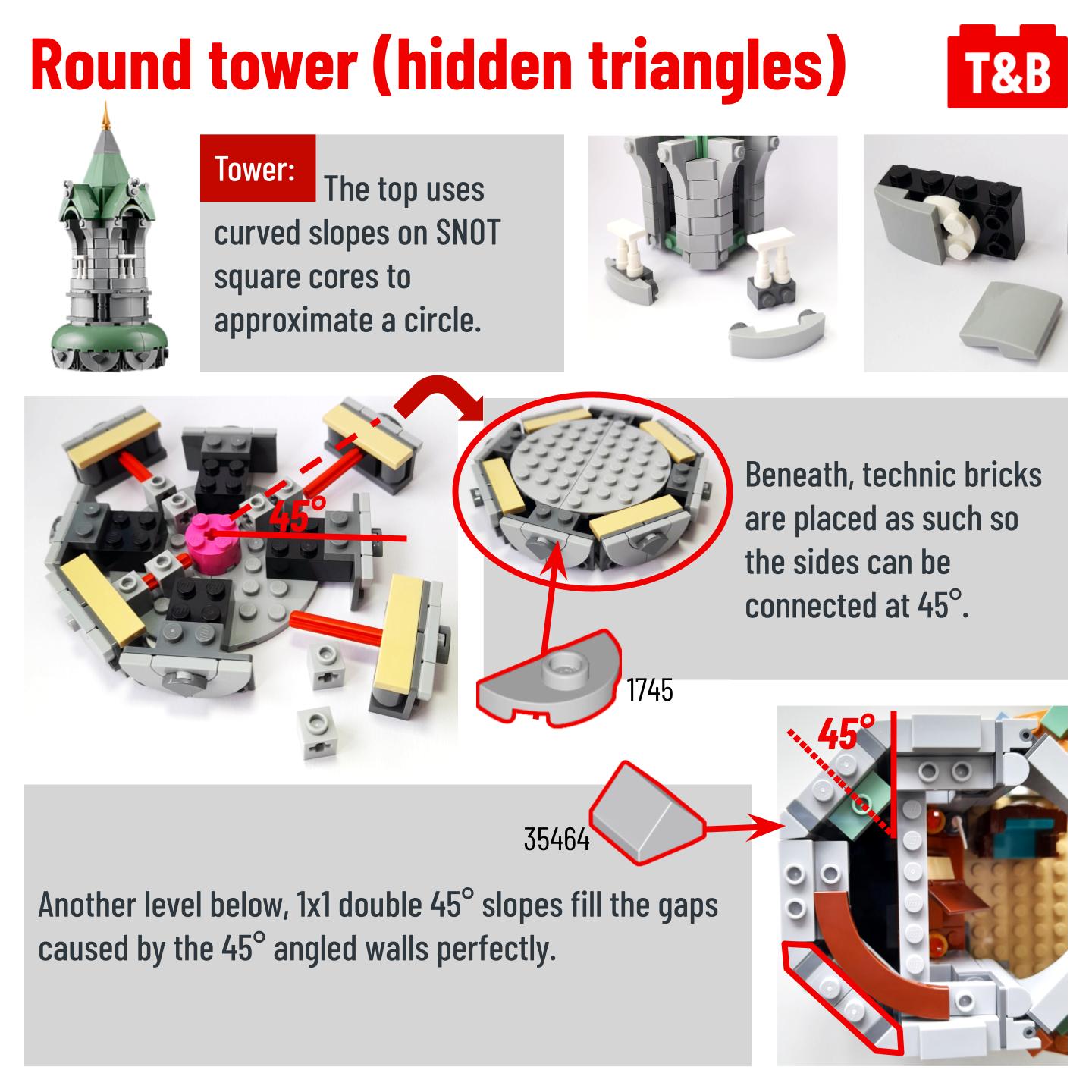 Round tower (hidden triangles)

T&B

Tower: The top uses curved slopes on SNOT square cores to approximate a circle.

45°

Beneath, technic bricks are placed as such so the sides can be connected at 45°.

1745

45°

35464

Another level below, 1x1 double 45° slopes fill the gaps caused by the 45° angled walls perfectly.