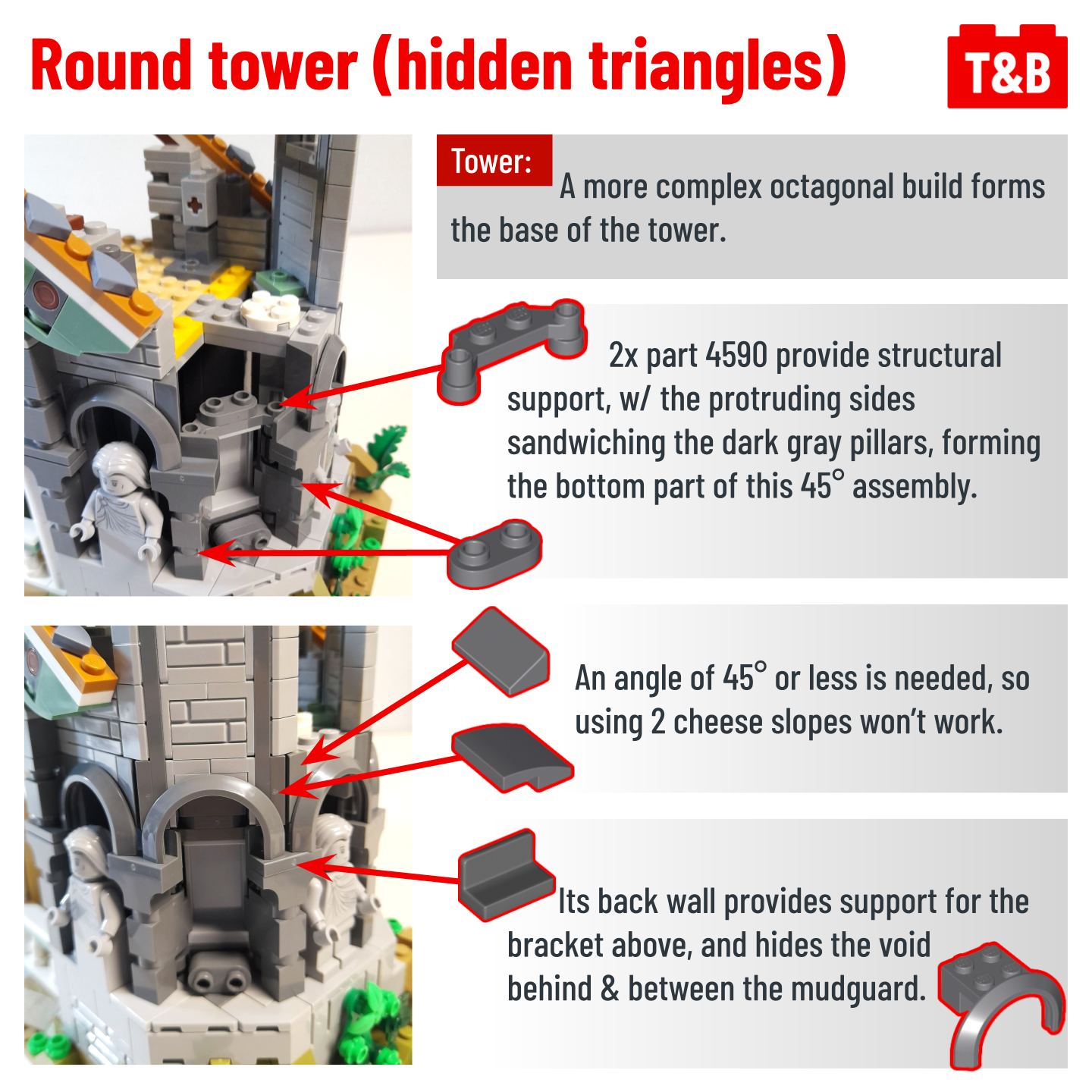 Round tower (hidden triangles)

T&B

Tower: A more complex octagonal build forms the base of the tower.

2x part 4590 provide structural support, w/ the protruding sides sandwiching the dark gray pillars, forming the bottom part of this 45° assembly.

An angle of 45° or less is needed, so using 2 cheese slopes won't work.

Its back wall provides support for the bracket above, and hides the void behind & between the mudguard.