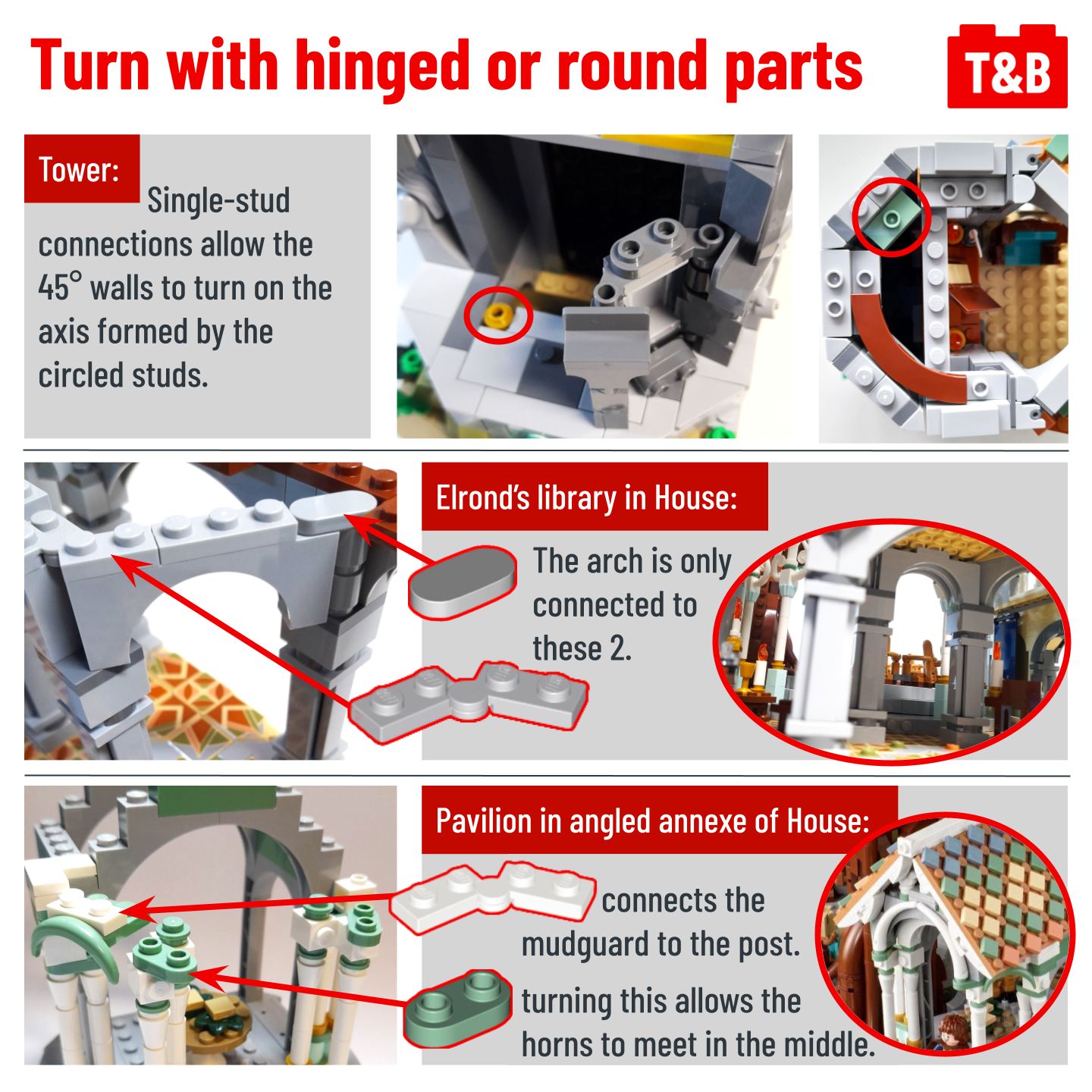 Turn with hinged or round parts

T&B

Tower: Single-stud connections allow the 45° walls to turn on the axis formed by the circled studs.

Elrond's library in House:

The arch is only connected to these 2.

Pavilion in angled annexe of House:

connects the mudguard to the post.

turning this allows the horns to meet in the middle.