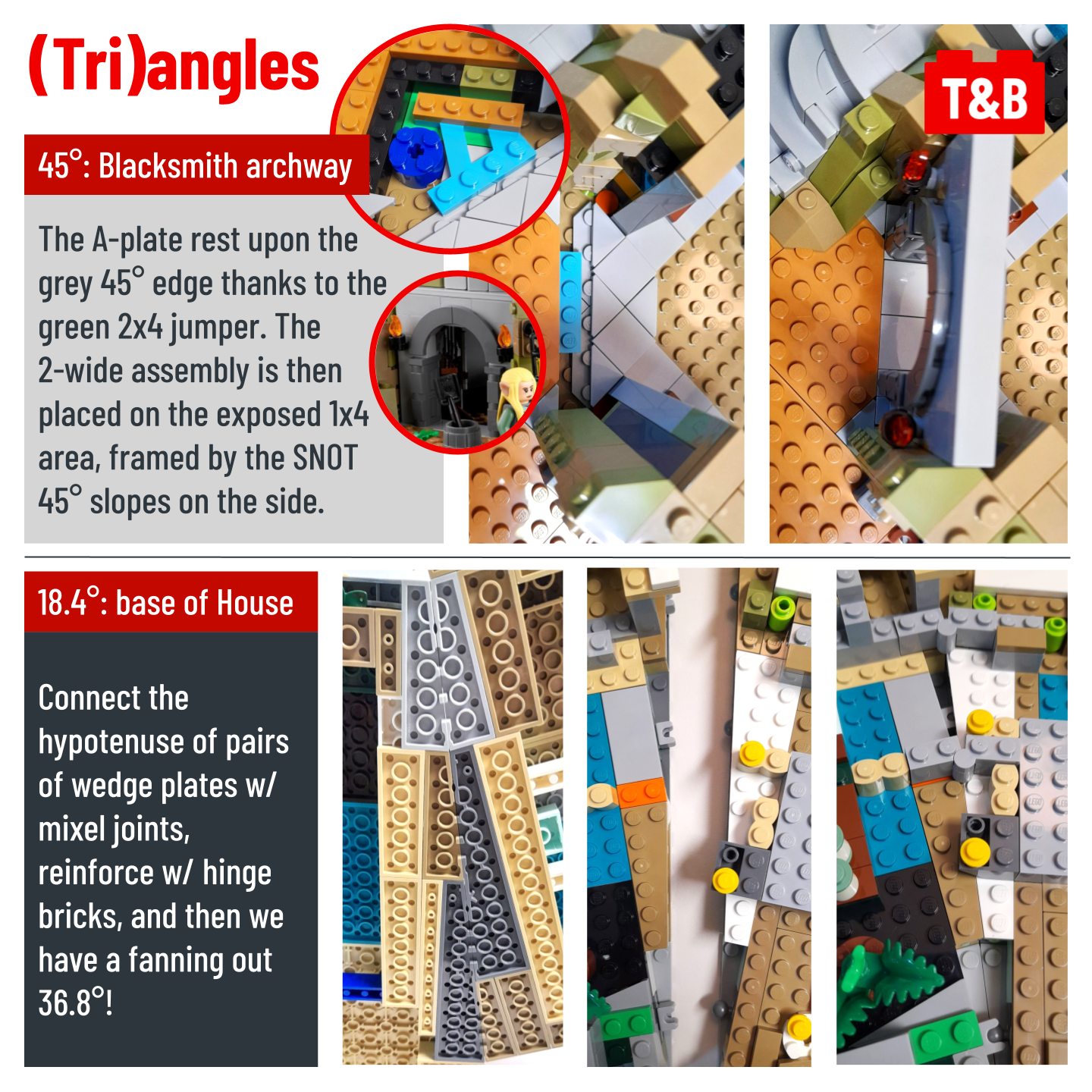 (Tri)angles

T&B

45°: Blacksmith archway

The A-plate rest upon the grey 45° edge thanks to the green 2x4 jumper. The 2-wide assembly is then placed on the exposed 1x4 area, framed by the SNOT 45° slopes on the side.

18.4°: base of House

Connect the hypotenuse of pairs of wedge plates w/ mixel joints, reinforce w/ hinge bricks, and then we have a fanning out 36.8°!