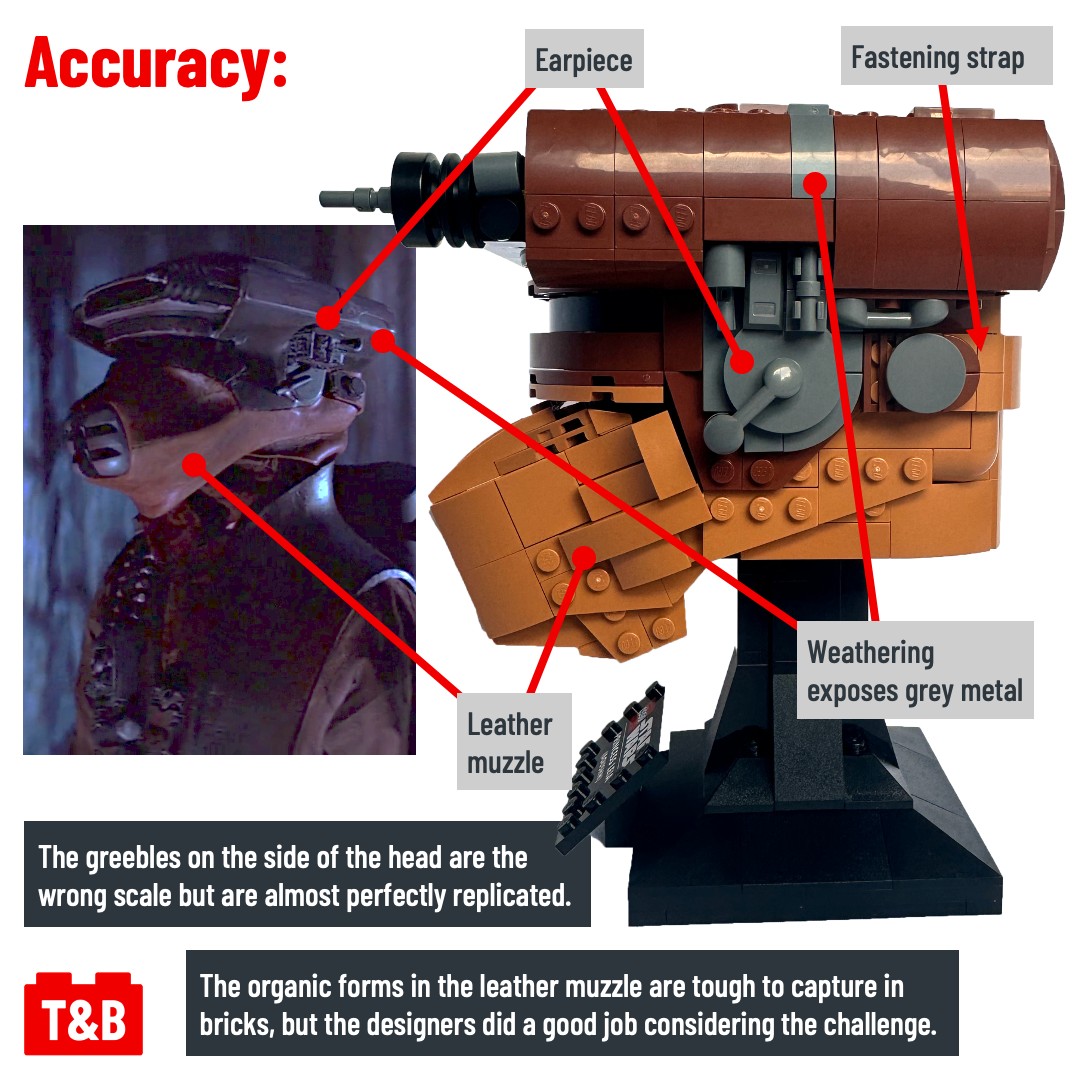 Accuracy:

Earpiece

Fastening strap

Weathering exposes grey metal

Leather muzzle

The greebles on the side of the head are the wrong scale but are almost perfectly replicated.

T&B

The organic forms in the leather muzzle are tough to capture in bricks, but the designers did a good job considering the challenge.