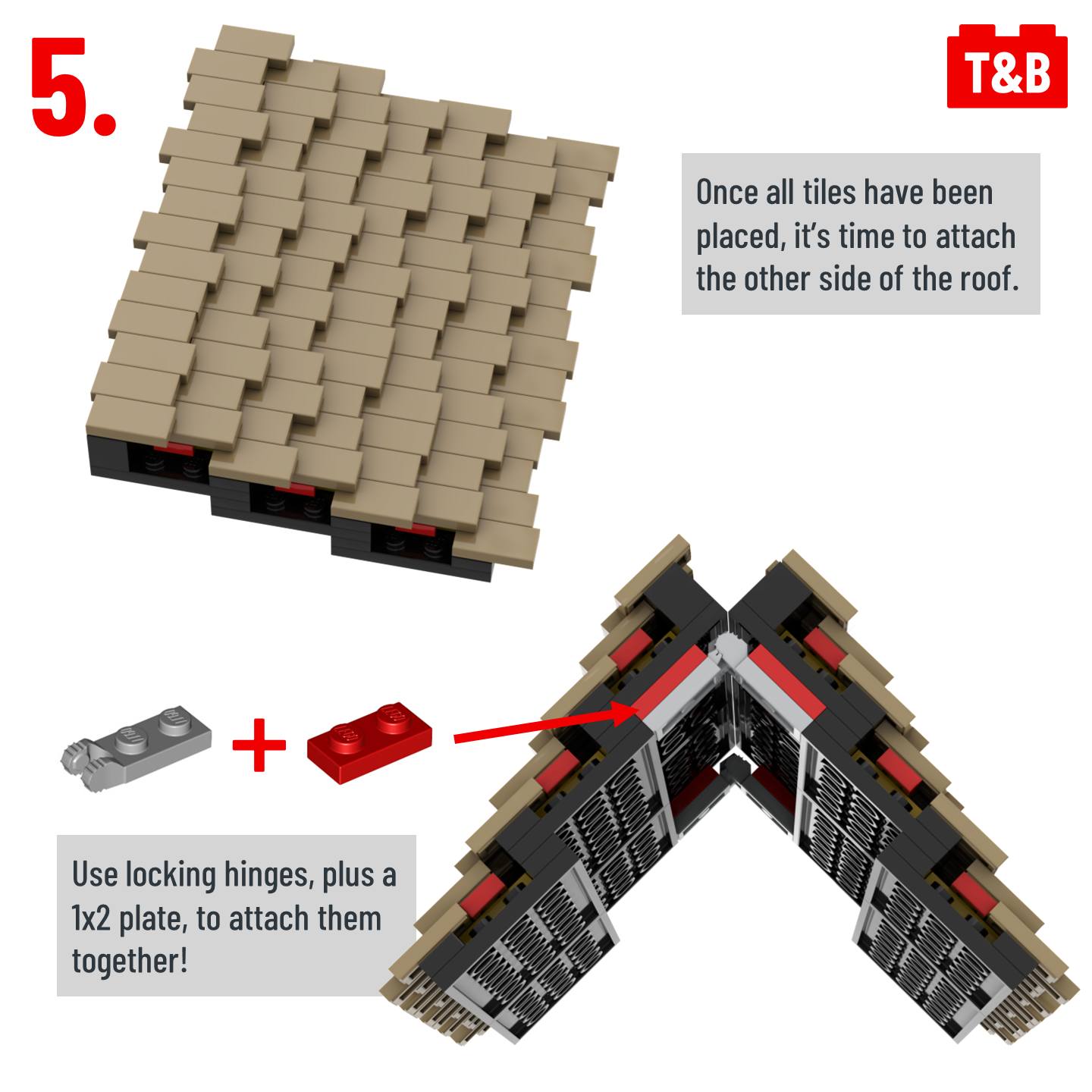 5.

T&B

Once all tiles have been placed, it's time to attach the other side of the roof.

+

Use locking hinges, plus a 1x2 plate, to attach them together!