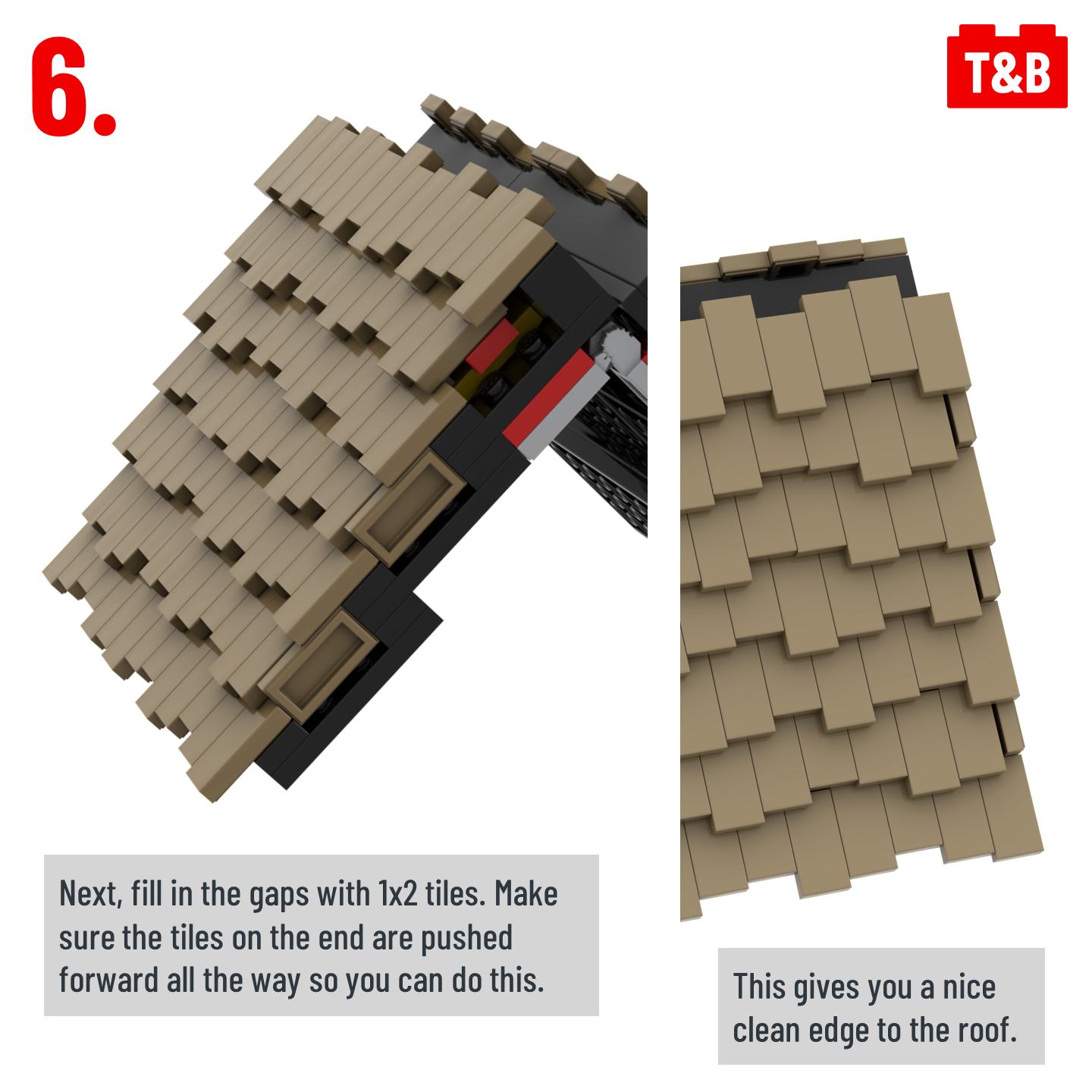 6.

T&B

Next, fill in the gaps with 1x2 tiles. Make sure the tiles on the end are pushed forward all the way so you can do this.

This gives you a nice clean edge to the roof.