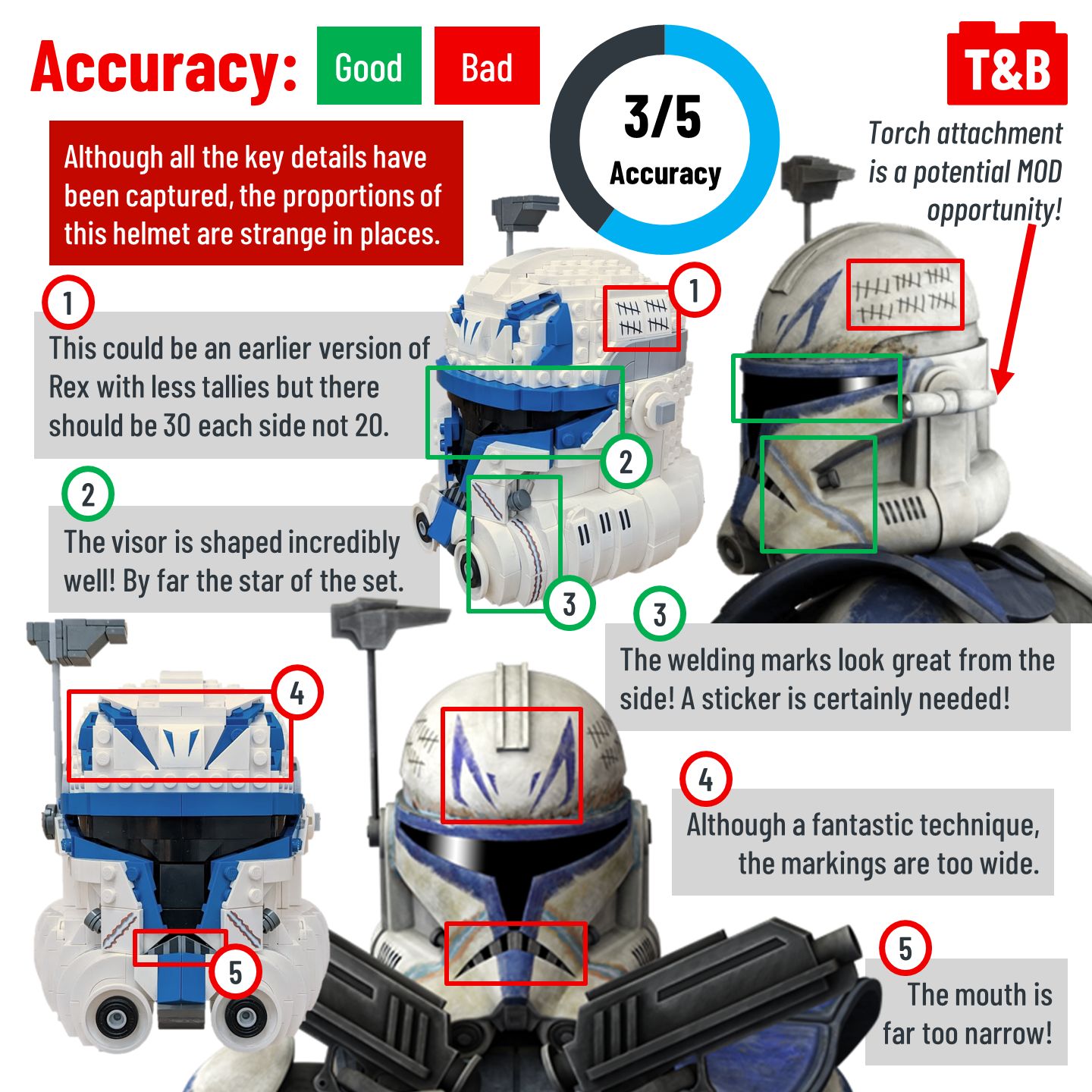 Accuracy: Good Bad

3/5
Accuracy

T&B

Torch attachment is a potential MOD opportunity!

Although all the key details have been captured, the proportions of this helmet are strange in places.

1
This could be an earlier version of Rex with less tallies but there should be 30 each side not 20.

1

2

2
The visor is shaped incredibly well! By far the star of the set.

3

3
The welding marks look great from the side! A sticker is certainly needed!

4

4
Although a fantastic technique, the markings are too wide.

5

5
The mouth is far too narrow!