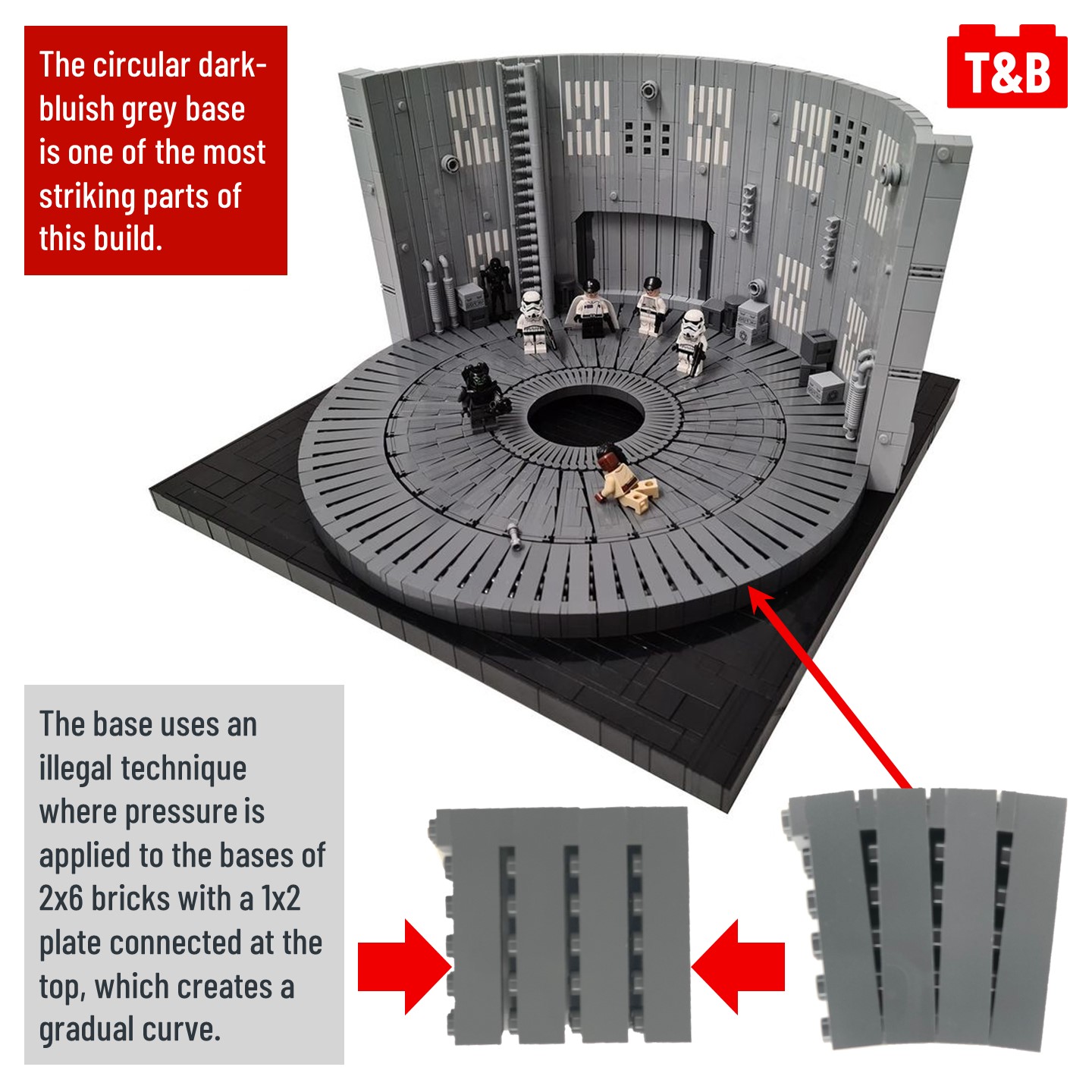 The circular dark-bluish grey base is one of the most striking parts of this build.

T&B

The base uses an illegal technique where pressure is applied to the bases of 2x6 bricks with a 1x2 plate connected at the top, which creates a gradual curve.