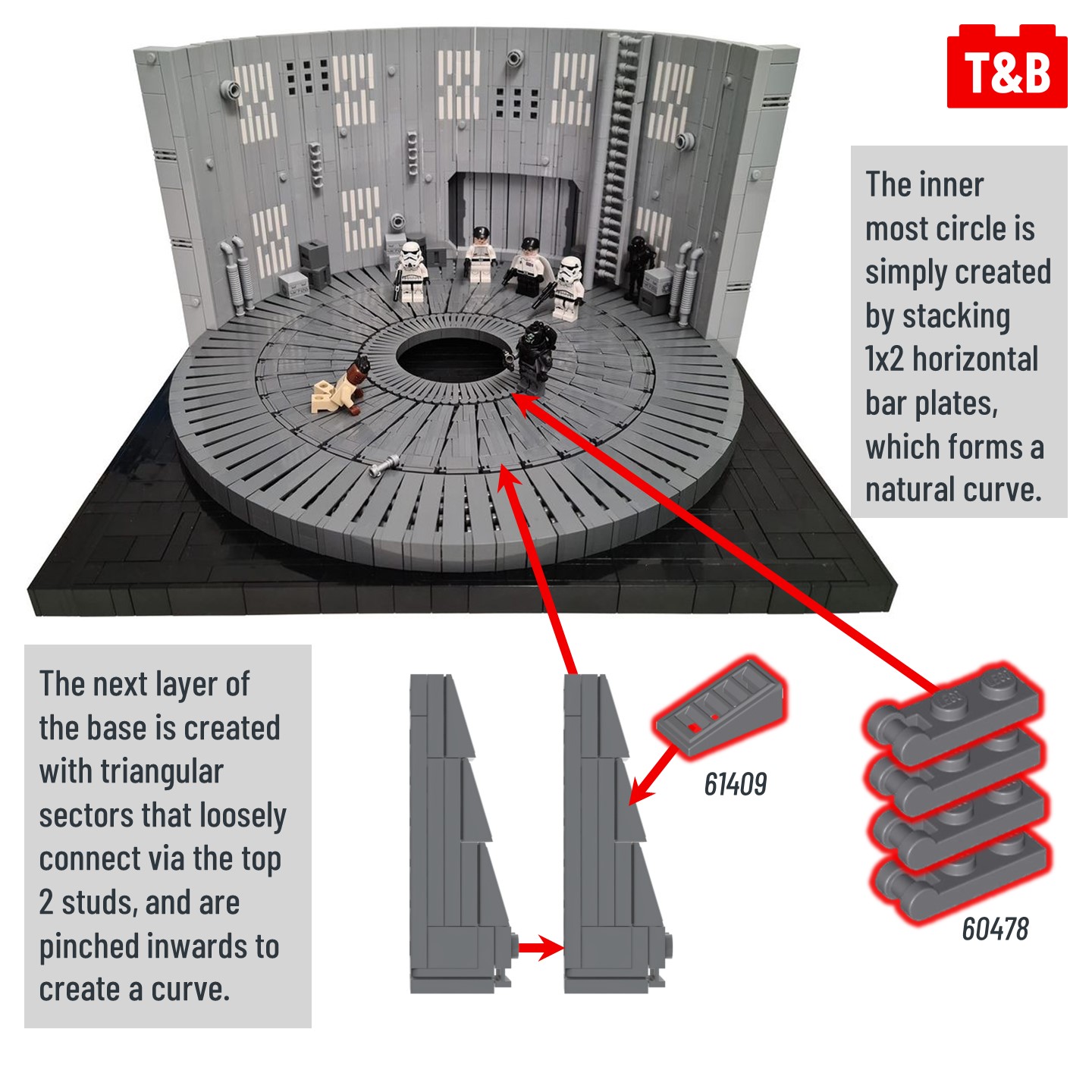 T&B

The inner most circle is simply created by stacking 1x2 horizontal bar plates, which forms a natural curve.

The next layer of the base is created with triangular sectors that loosely connect via the top 2 studs, and are pinched inwards to create a curve.

61409

60478