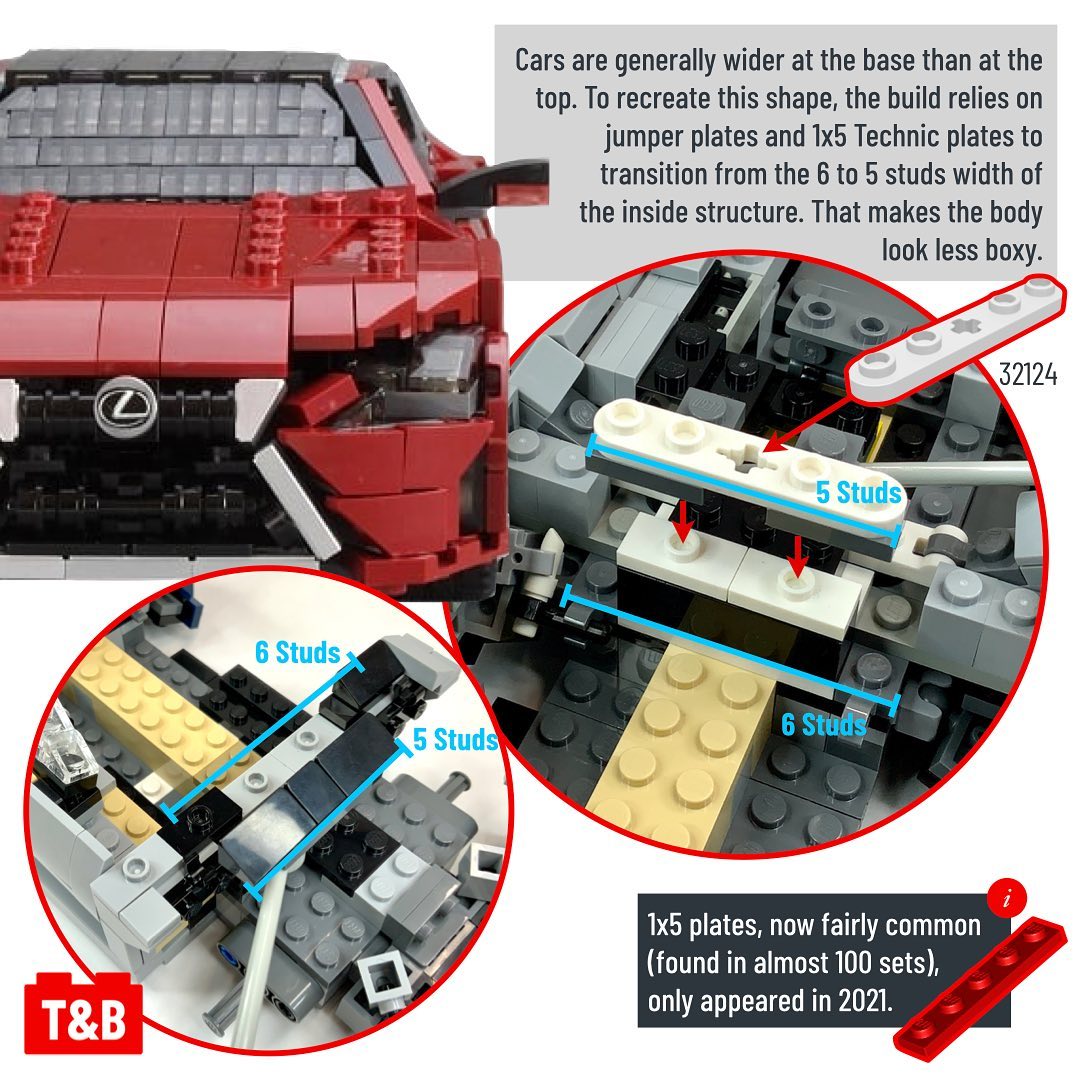 Cars are generally wider at the base than at the top. To recreate this shape, the build relies on jumper plates and 1x5 Technic plates to transition from the 6 to 5 studs width of the inside structure. That makes the body look less boxy.

32124

5 Studs

6 Studs

6 Studs

5 Studs

i

1x5 plates, now fairly common (found in almost 100 sets), only appeared in 2021.

T&B