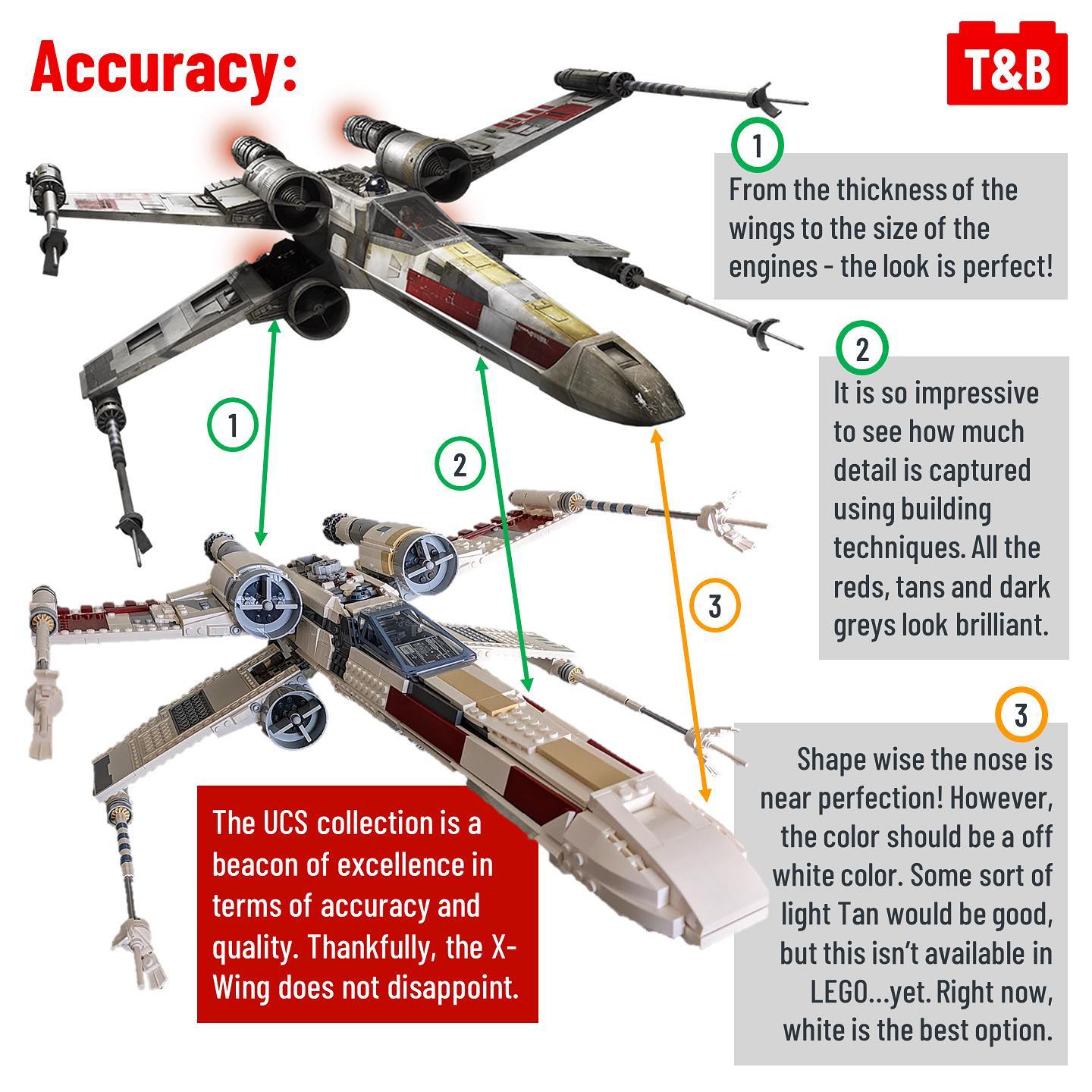 Accuracy:

T&B

1
From the thickness of the wings to the size of the engines - the look is perfect!

2
It is so impressive to see how much detail is captured using building techniques. All the reds, tans and dark greys look brilliant.

1

2

3

3
Shape wise the nose is near perfection! However, the color should be a off white color. Some sort of light Tan would be good, but this isn't available in LEGO...yet. Right now, white is the best option.

The UCS collection is a beacon of excellence in terms of accuracy and quality. Thankfully, the X-Wing does not disappoint.