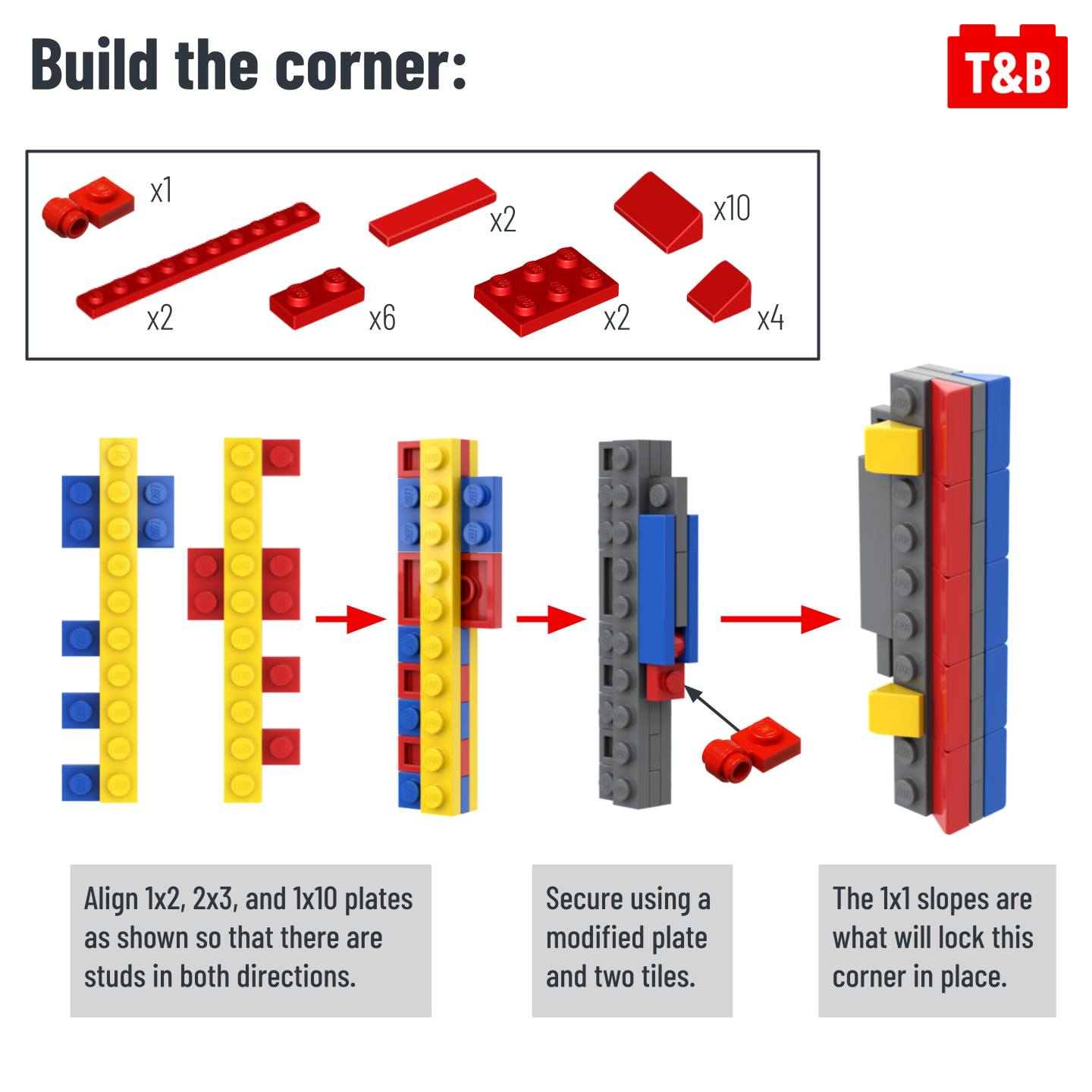 Build the corner:

T&B

x1
x2
x10
x2
x6
x2
x4

Align 1x2, 2x3, and 1x10 plates as shown so that there are studs in both directions.

Secure using a modified plate and two tiles.

The 1x1 slopes are what will lock this corner in place.