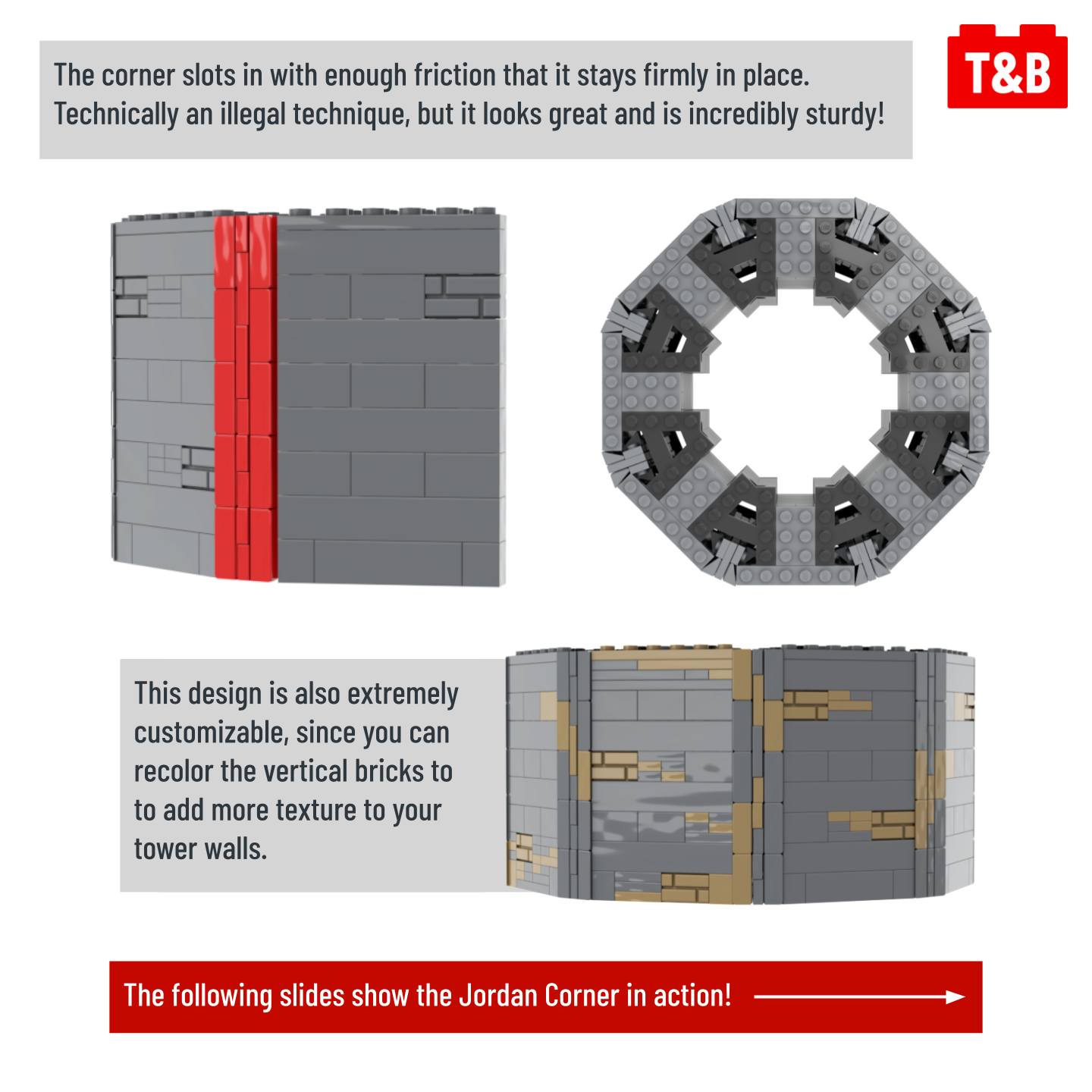 The corner slots in with enough friction that it stays firmly in place. Technically an illegal technique, but it looks great and is incredibly sturdy!

T&B

This design is also extremely customizable, since you can recolor the vertical bricks to to add more texture to your tower walls.

The following slides show the Jordan Corner in action!