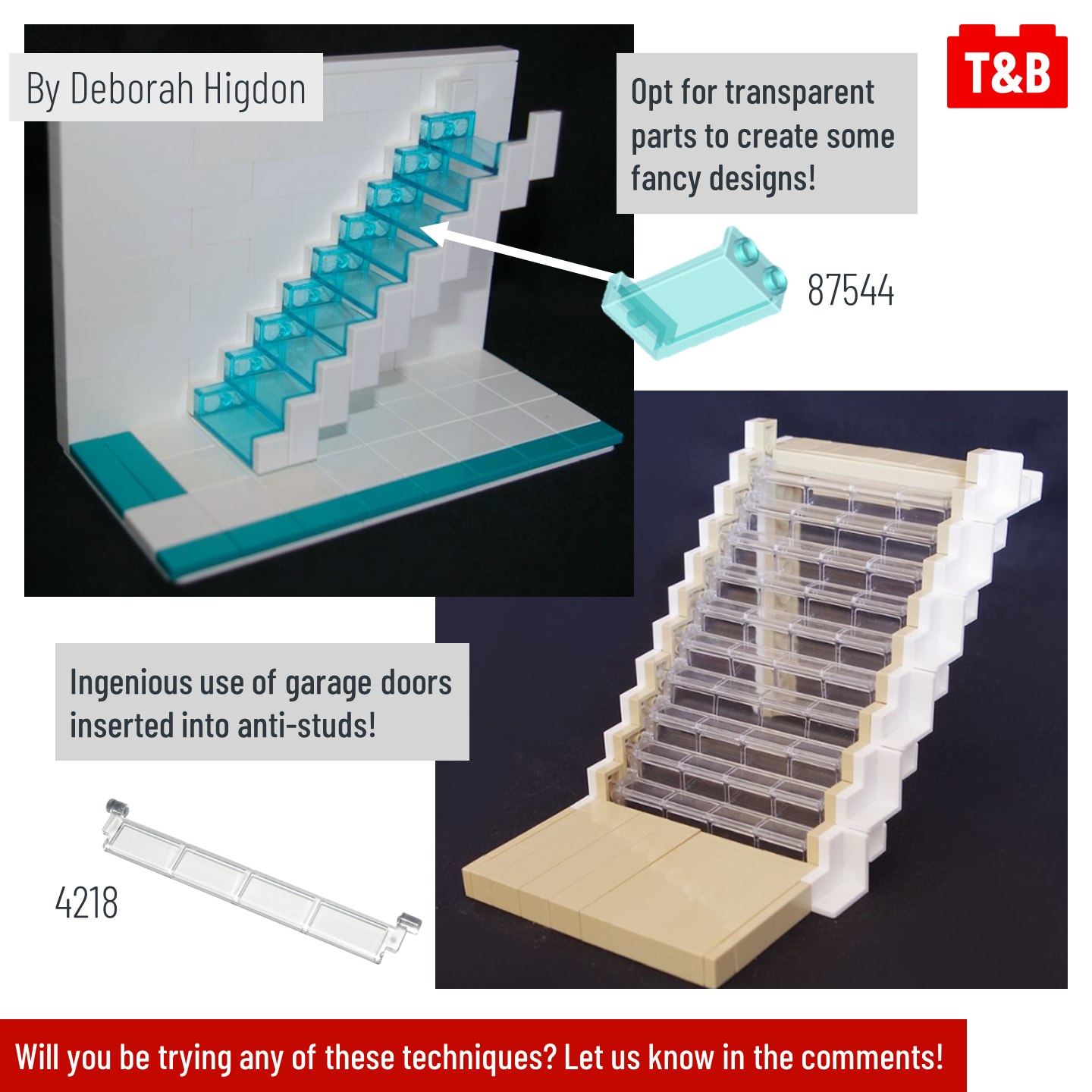 By Deborah Higdon

Opt for transparent parts to create some fancy designs!

T&B

87544

Ingenious use of garage doors inserted into anti-studs!

4218

Will you be trying any of these techniques? Let us know in the comments!