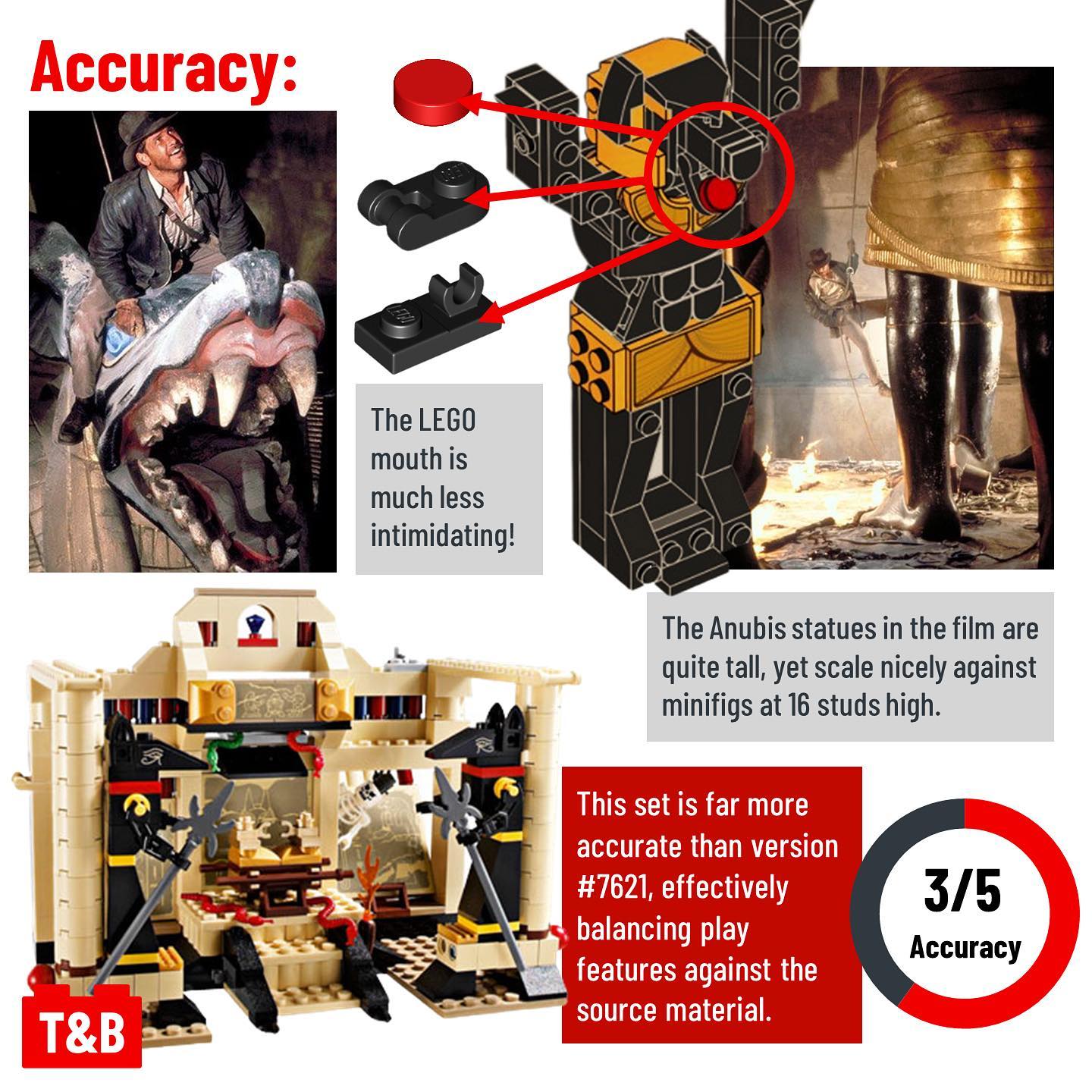 Accuracy:

The LEGO mouth is much less intimidating!

The Anubis statues in the film are quite tall, yet scale nicely against minifigs at 16 studs high.

This set is far more accurate than version #7621, effectively balancing play features against the source material.

3/5
Accuracy

T&B