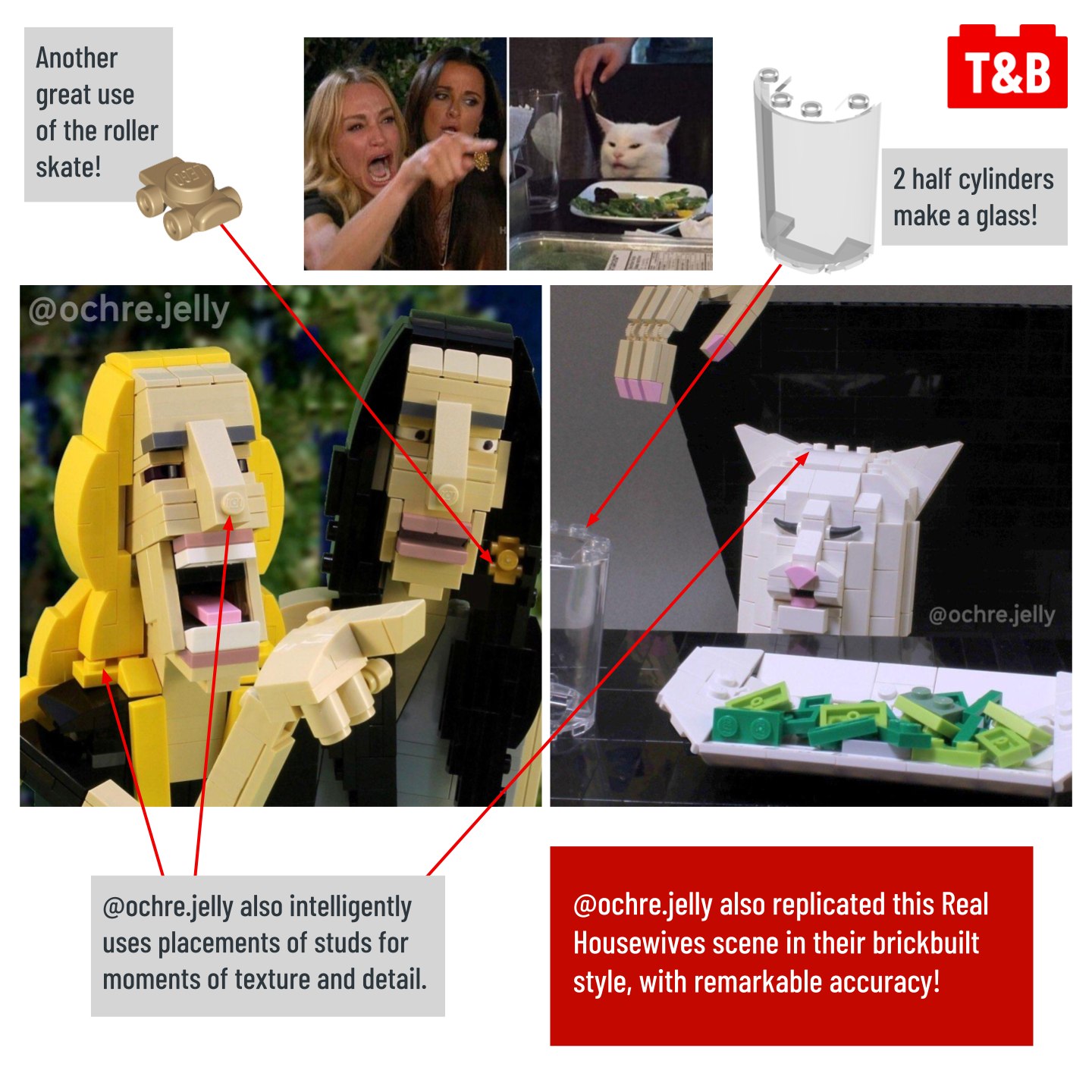 Another great use of the roller skate!

T&B

2 half cylinders make a glass!

@ochre.jelly

@ochre.jelly

@ochre.jelly also intelligently uses placements of studs for moments of texture and detail.

@ochre.jelly also replicated this Real Housewives scene in their brickbuilt style, with remarkable accuracy!