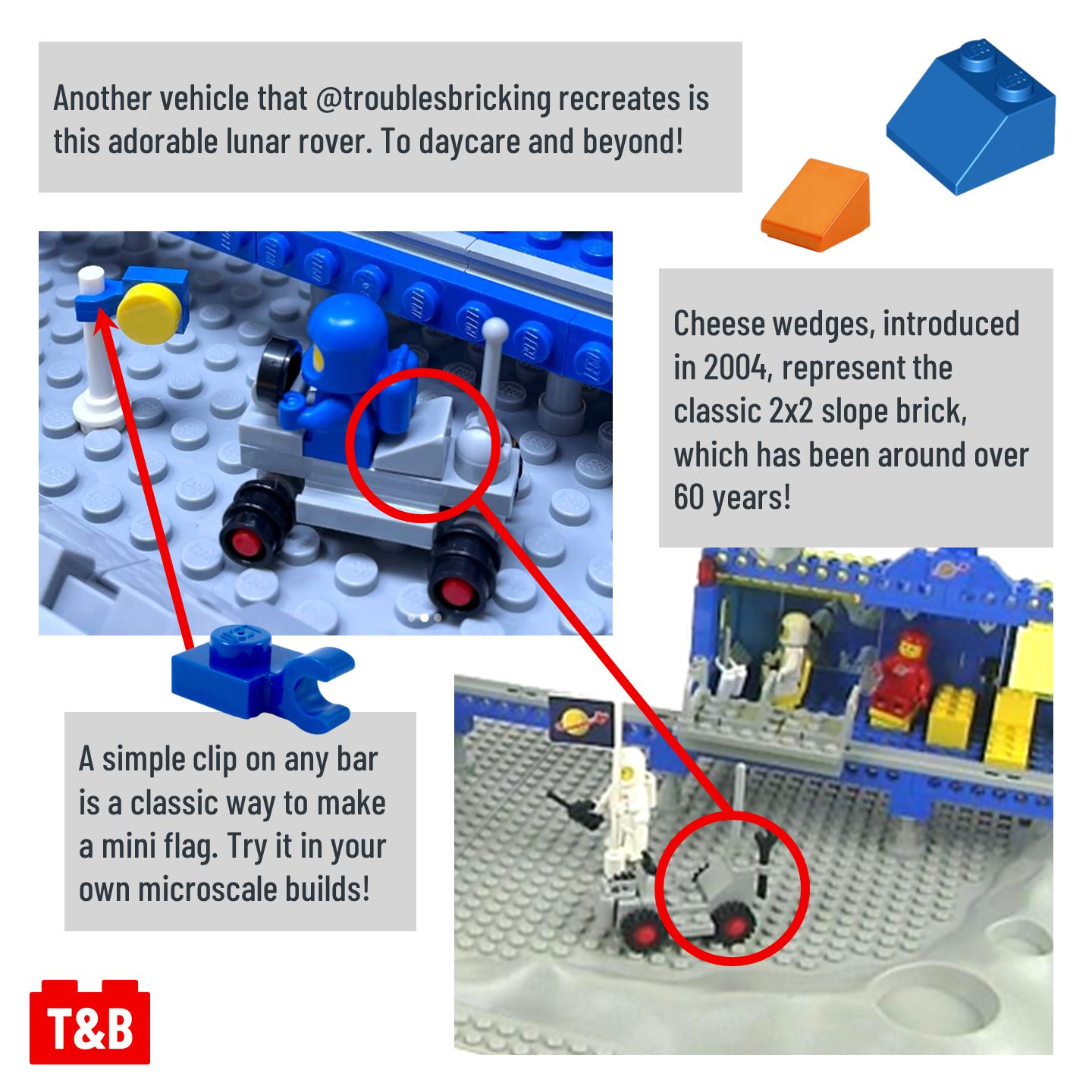 Another vehicle that @troublesbricking recreates is this adorable lunar rover. To daycare and beyond!

Cheese wedges, introduced in 2004, represent the classic 2x2 slope brick, which has been around over 60 years!

A simple clip on any bar is a classic way to make a mini flag. Try it in your own microscale builds!

T&B