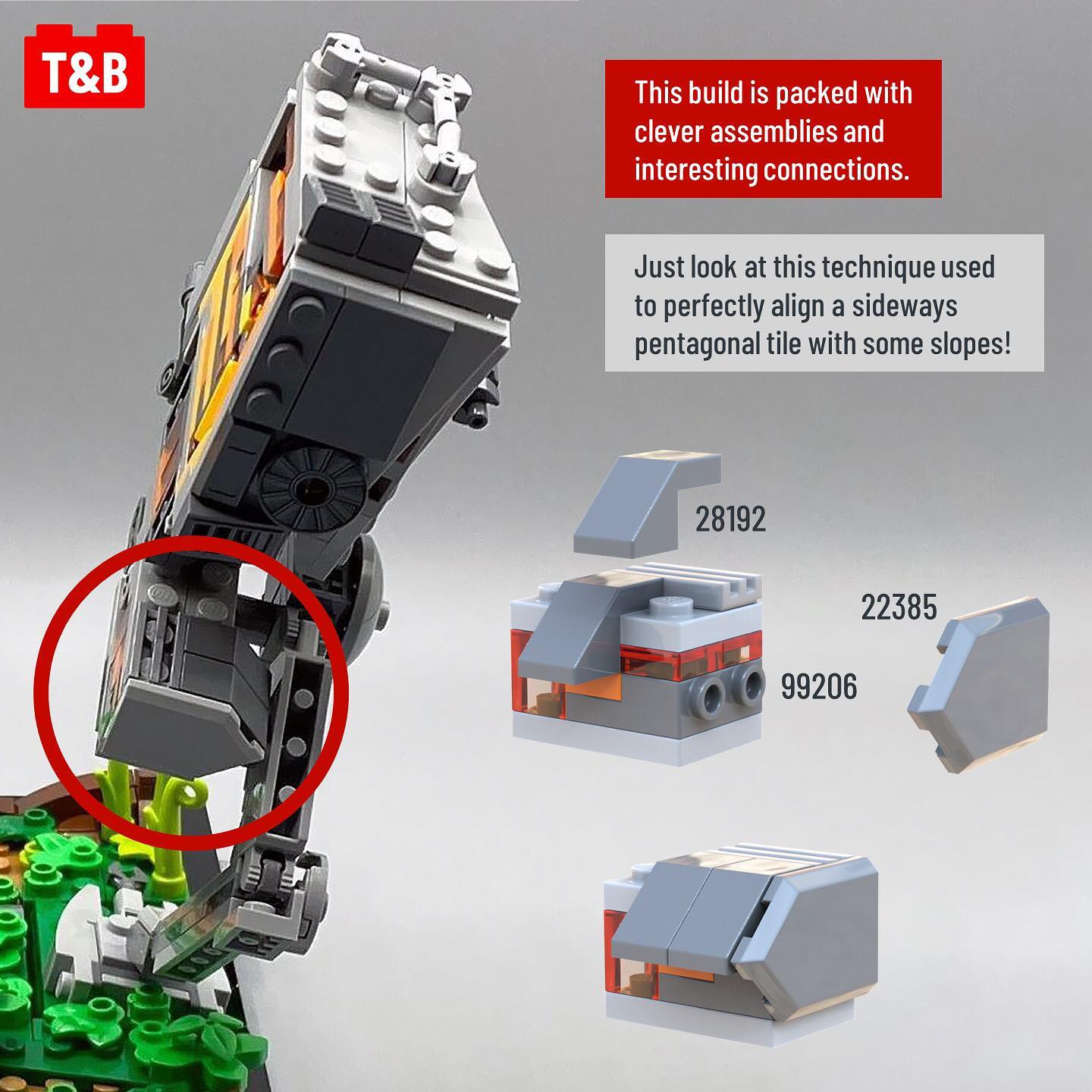 T&B

This build is packed with clever assemblies and interesting connections.

Just look at this technique used to perfectly align a sideways pentagonal tile with some slopes!

28192

22385

99206