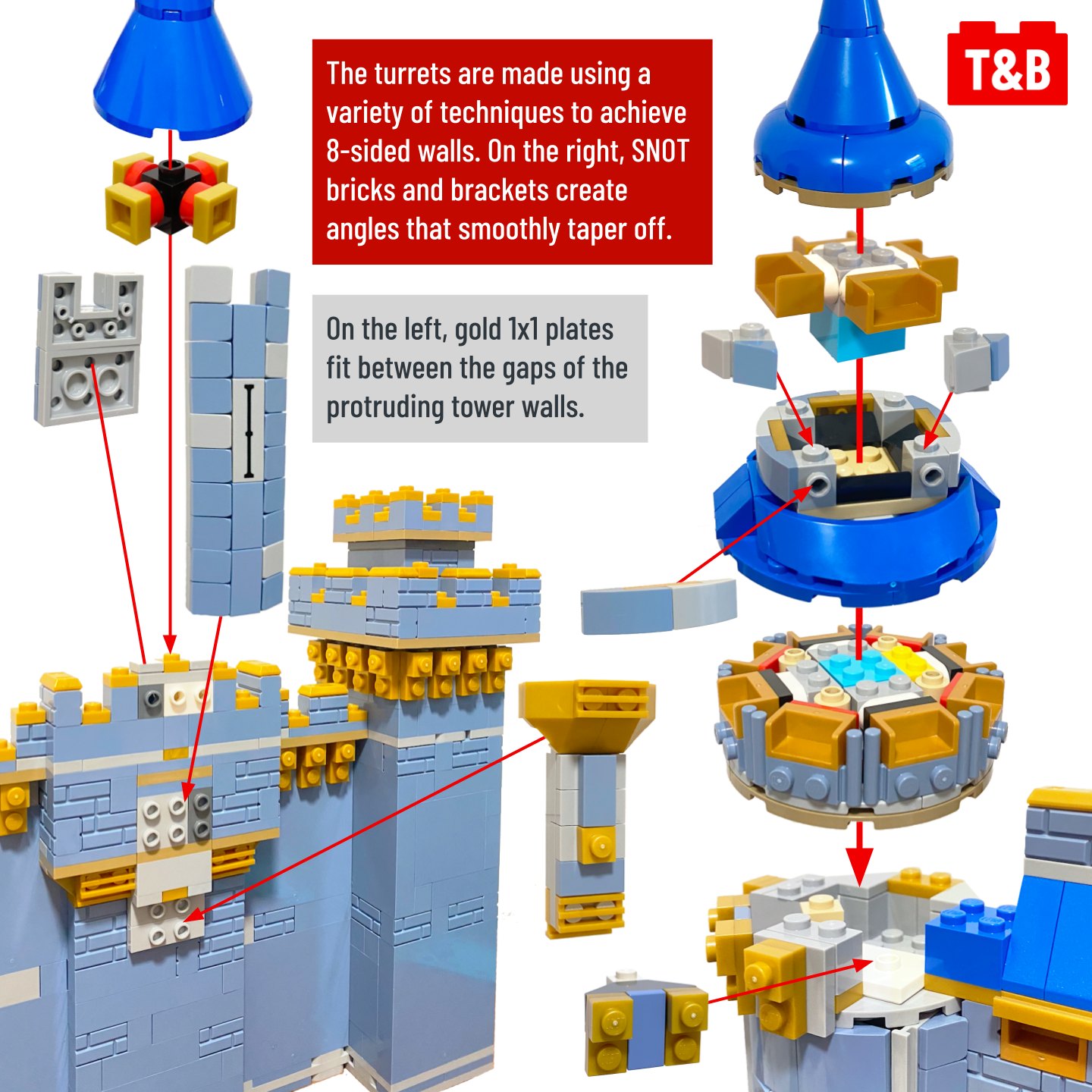 The turrets are made using a variety of techniques to achieve 8-sided walls. On the right, SNOT bricks and brackets create angles that smoothly taper off.

T&B

On the left, gold 1x1 plates fit between the gaps of the protruding tower walls.