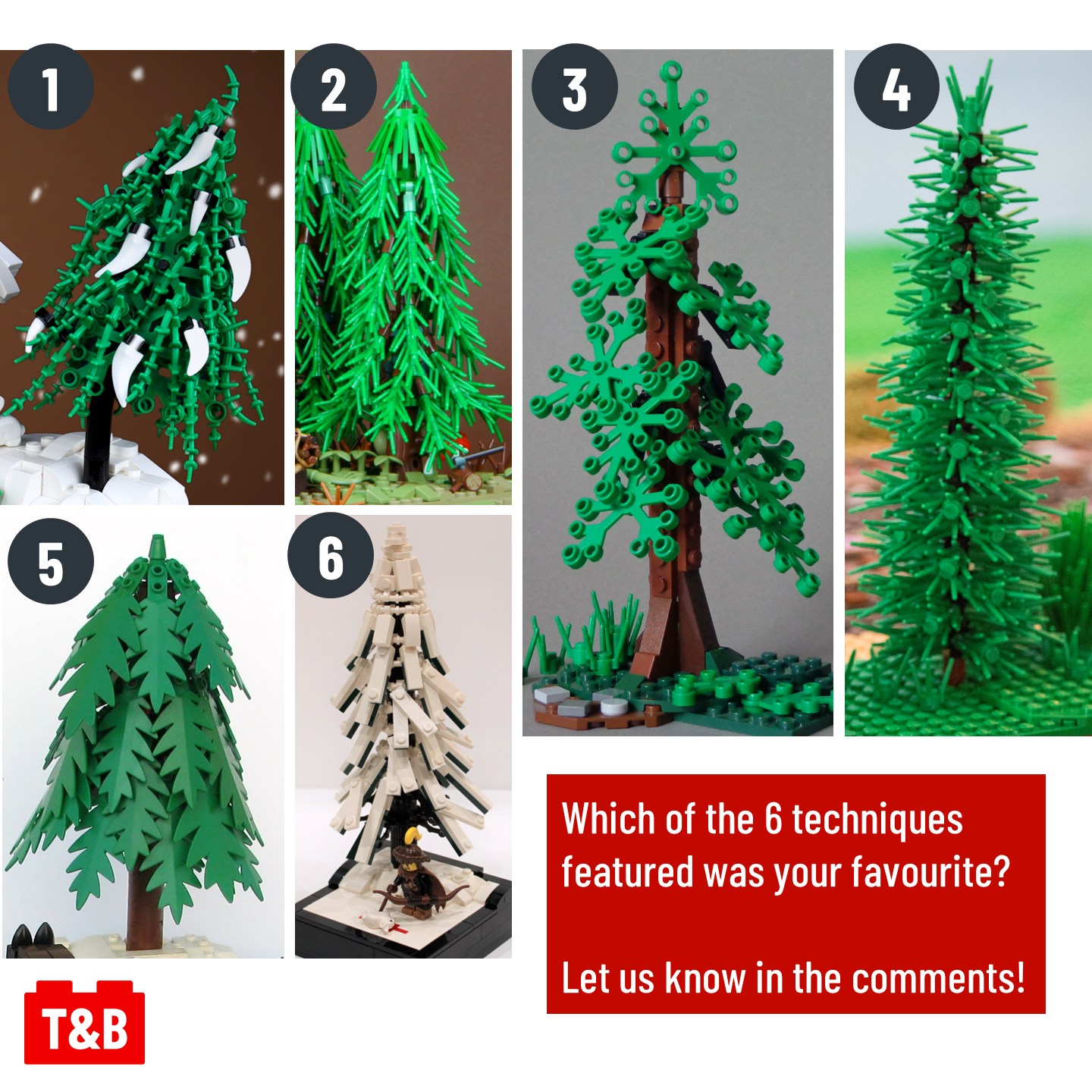 1

2

3

4

5

6

Which of the 6 techniques featured was your favourite?

Let us know in the comments!

T&B