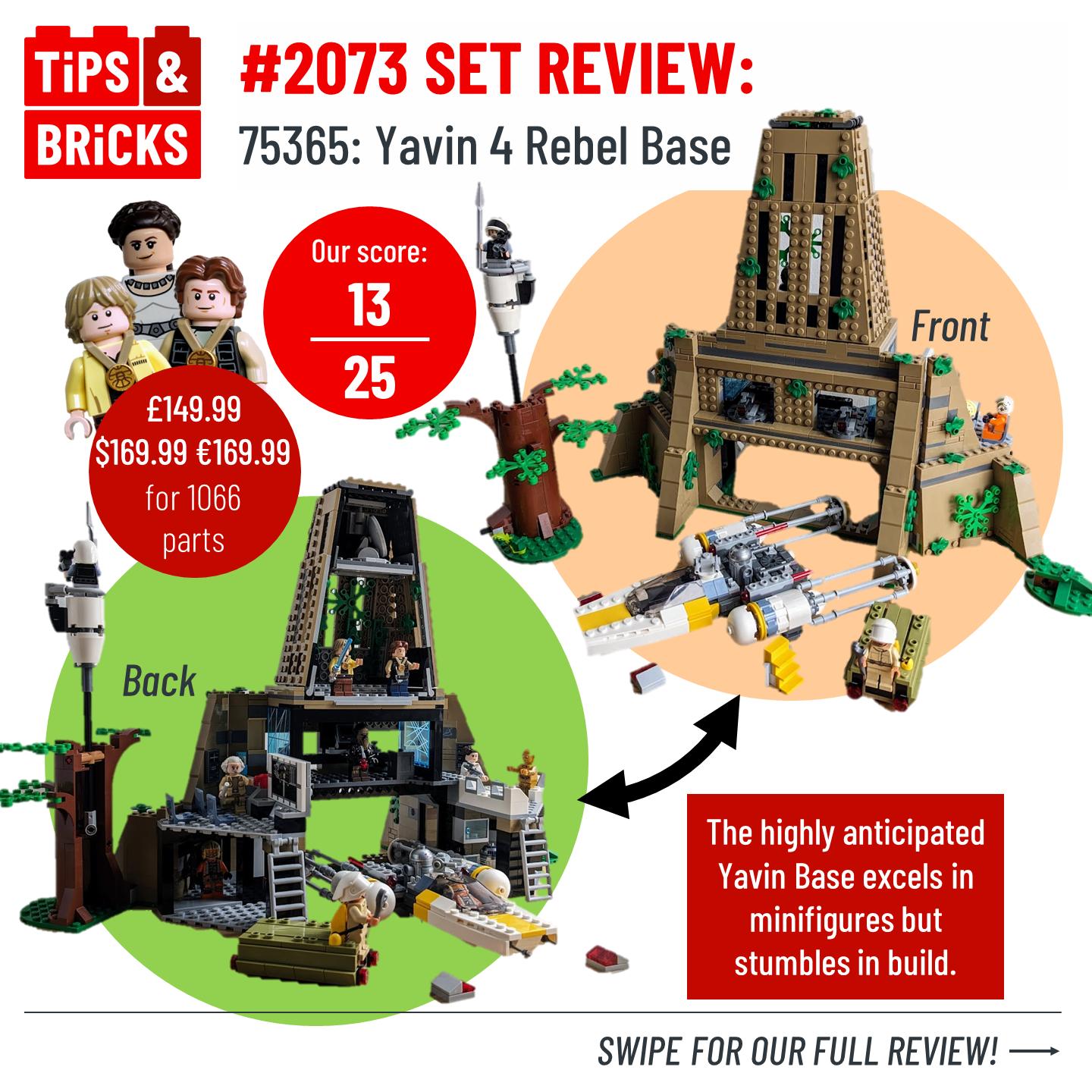 TiPS & BRiCKS

#2073 SET REVIEW:

75365: Yavin 4 Rebel Base

Our score:
$\frac{13}{25}$

£149.99
$169.99 €169.99
for 1066 parts

Front

Back

The highly anticipated Yavin Base excels in minifigures but stumbles in build.

SWIPE FOR OUR FULL REVIEW! ⟶