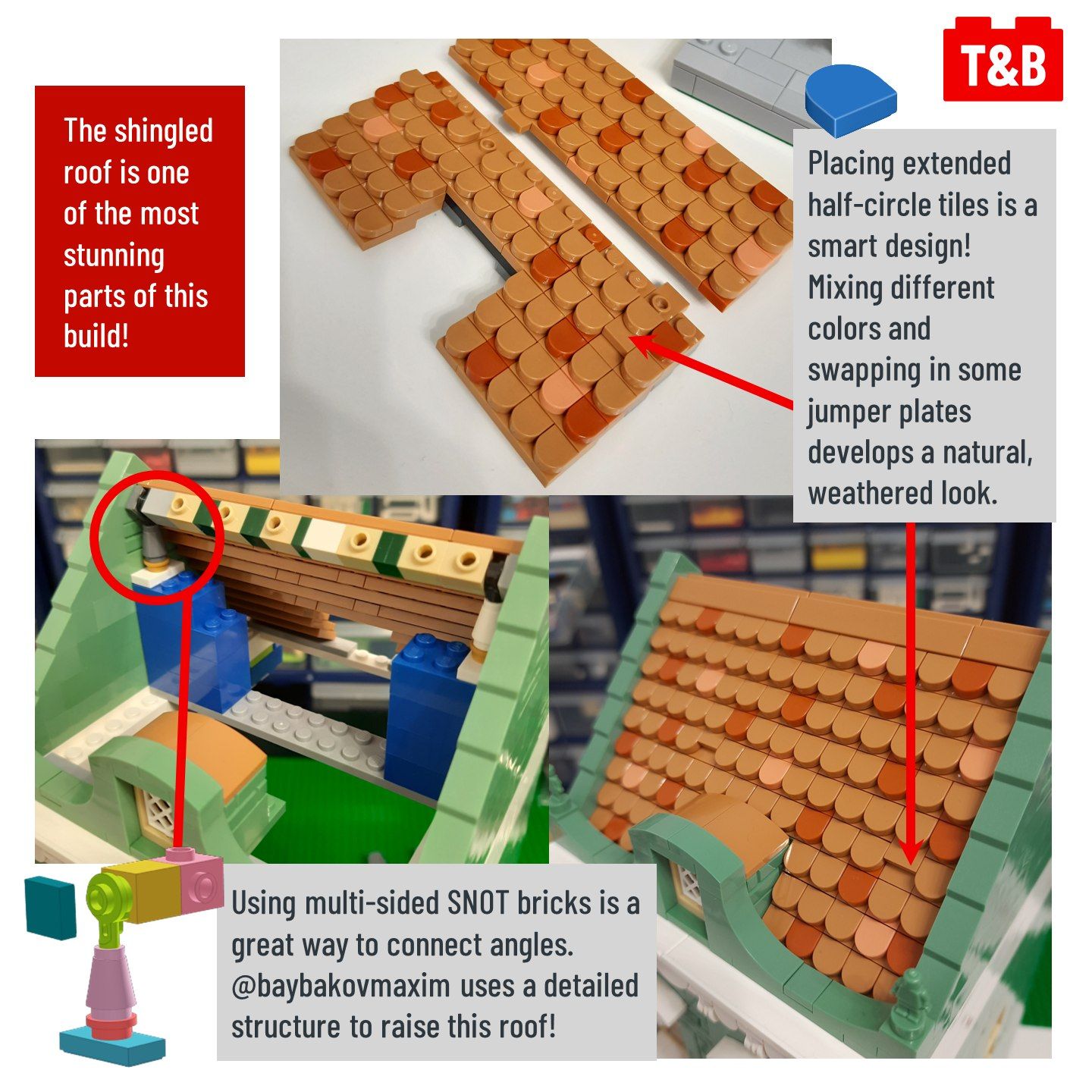 T&B

The shingled roof is one of the most stunning parts of this build!

Placing extended half-circle tiles is a smart design! Mixing different colors and swapping in some jumper plates develops a natural, weathered look.

Using multi-sided SNOT bricks is a great way to connect angles. @baybakovmaxim uses a detailed structure to raise this roof!