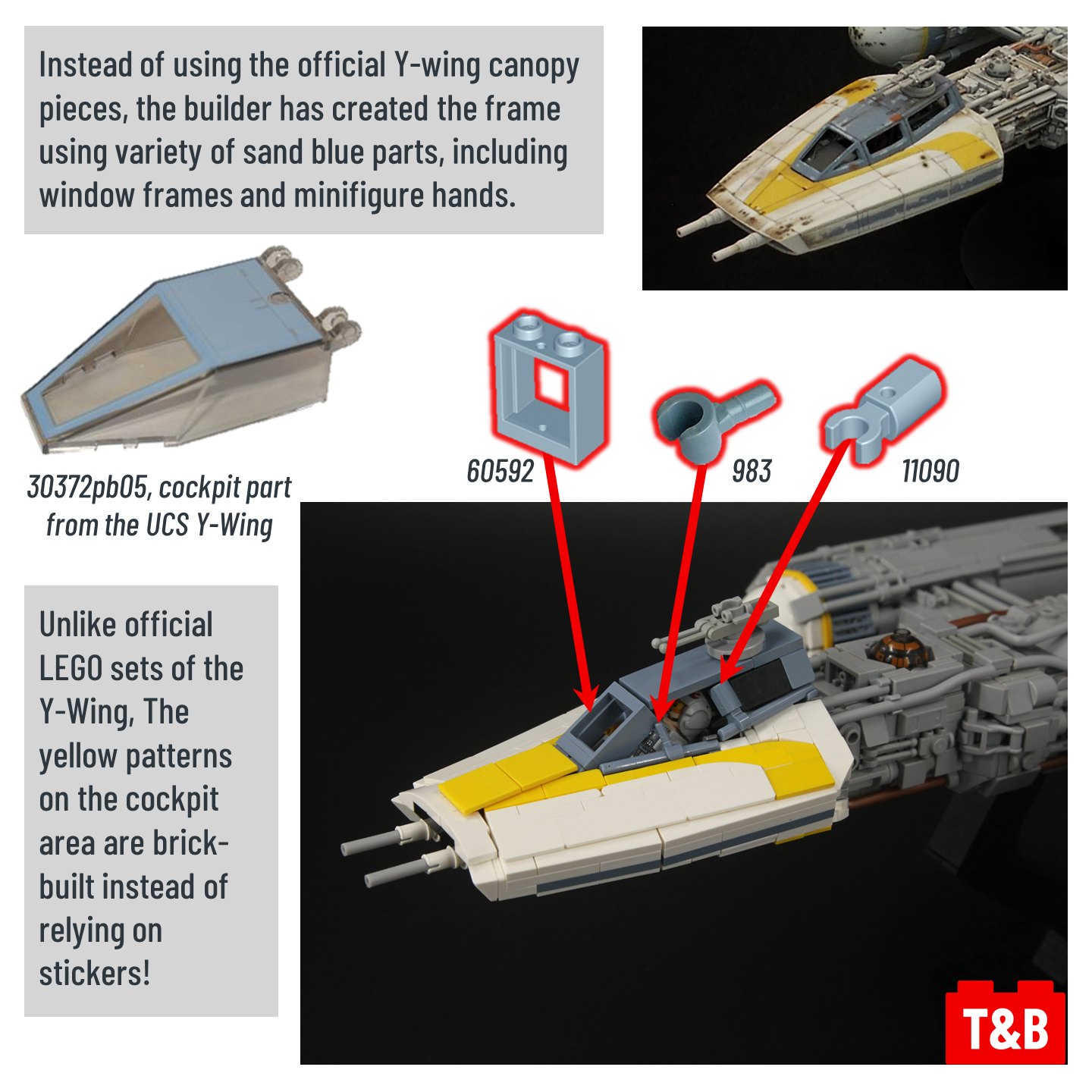 Instead of using the official Y-wing canopy pieces, the builder has created the frame using variety of sand blue parts, including window frames and minifigure hands.

30372pb05, cockpit part from the UCS Y-Wing

60592

983

11090

Unlike official LEGO sets of the Y-Wing, The yellow patterns on the cockpit area are brick-built instead of relying on stickers!

T&B