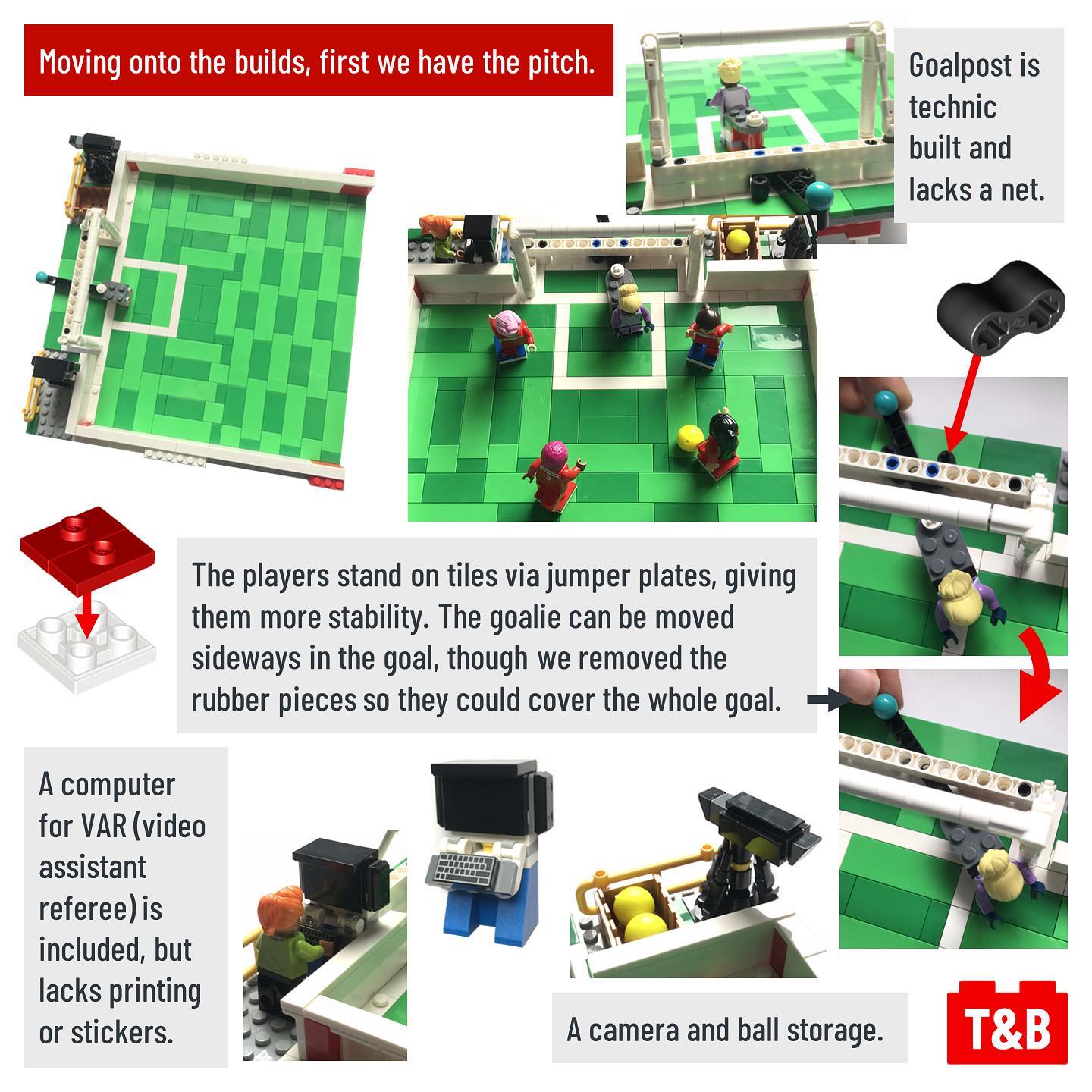 Moving onto the builds, first we have the pitch.

Goalpost is technic built and lacks a net.

The players stand on tiles via jumper plates, giving them more stability. The goalie can be moved sideways in the goal, though we removed the rubber pieces so they could cover the whole goal.

A computer for VAR (video assistant referee) is included, but lacks printing or stickers.

A camera and ball storage.

T&B