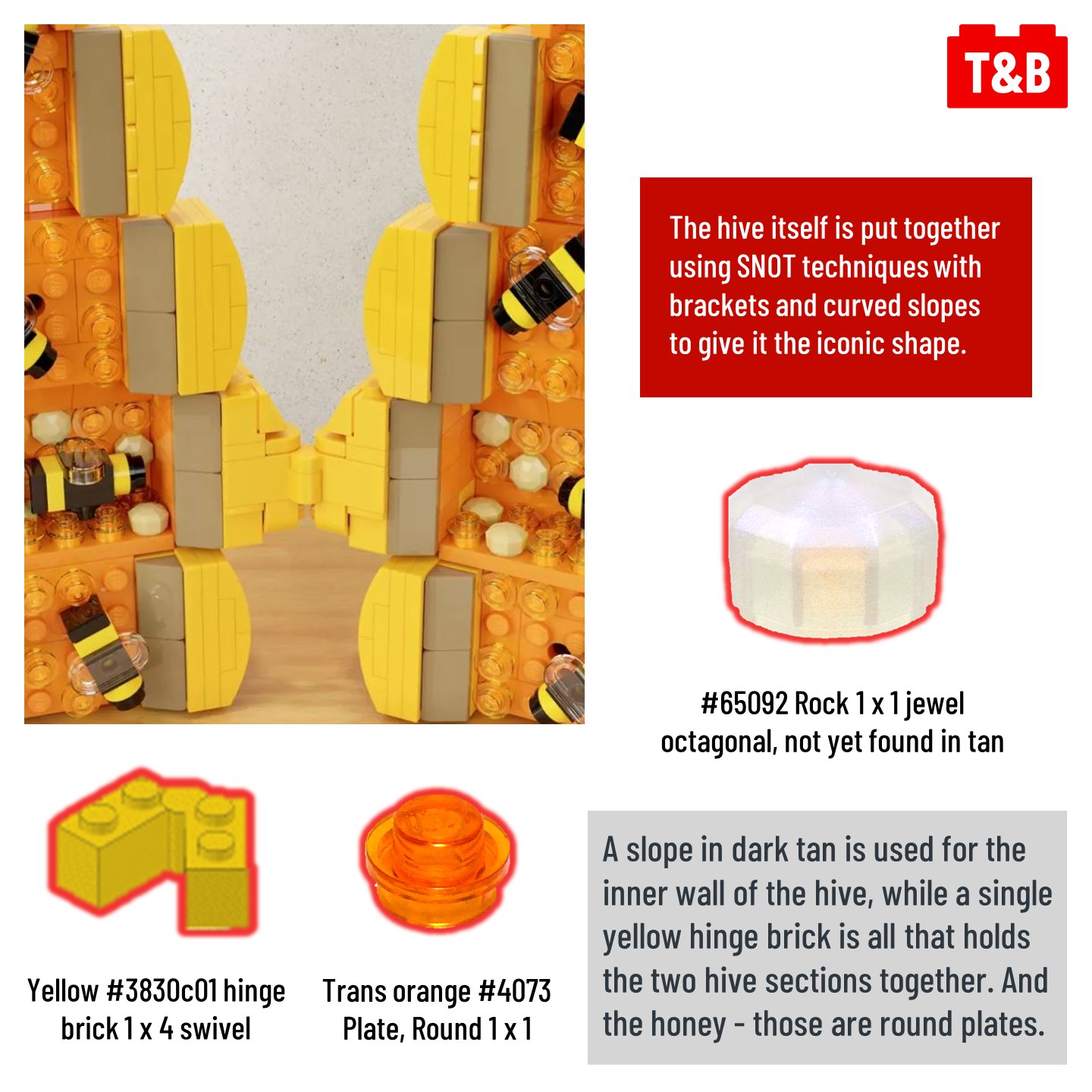 T&B

The hive itself is put together using SNOT techniques with brackets and curved slopes to give it the iconic shape.

#65092 Rock 1 x 1 jewel octagonal, not yet found in tan

Yellow #3830c01 hinge brick 1 x 4 swivel

Trans orange #4073 Plate, Round 1 x 1

A slope in dark tan is used for the inner wall of the hive, while a single yellow hinge brick is all that holds the two hive sections together. And the honey - those are round plates.