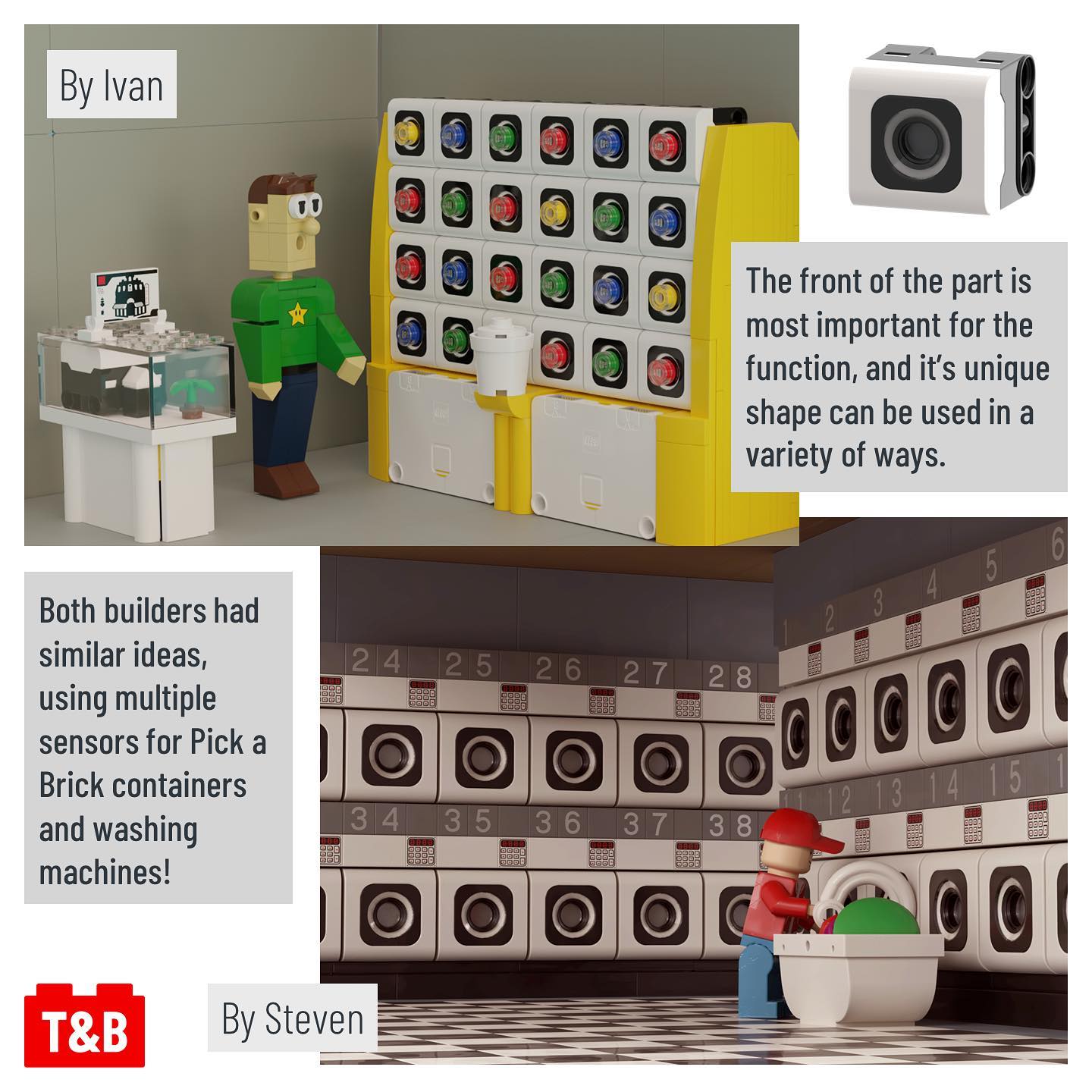 By Ivan

The front of the part is most important for the function, and it's unique shape can be used in a variety of ways.

Both builders had similar ideas, using multiple sensors for Pick a Brick containers and washing machines!

24 25 26 27 28

34 35 36 37 38

1 2 3 4 5 6

11 12 13 14 15 1

T&B

By Steven