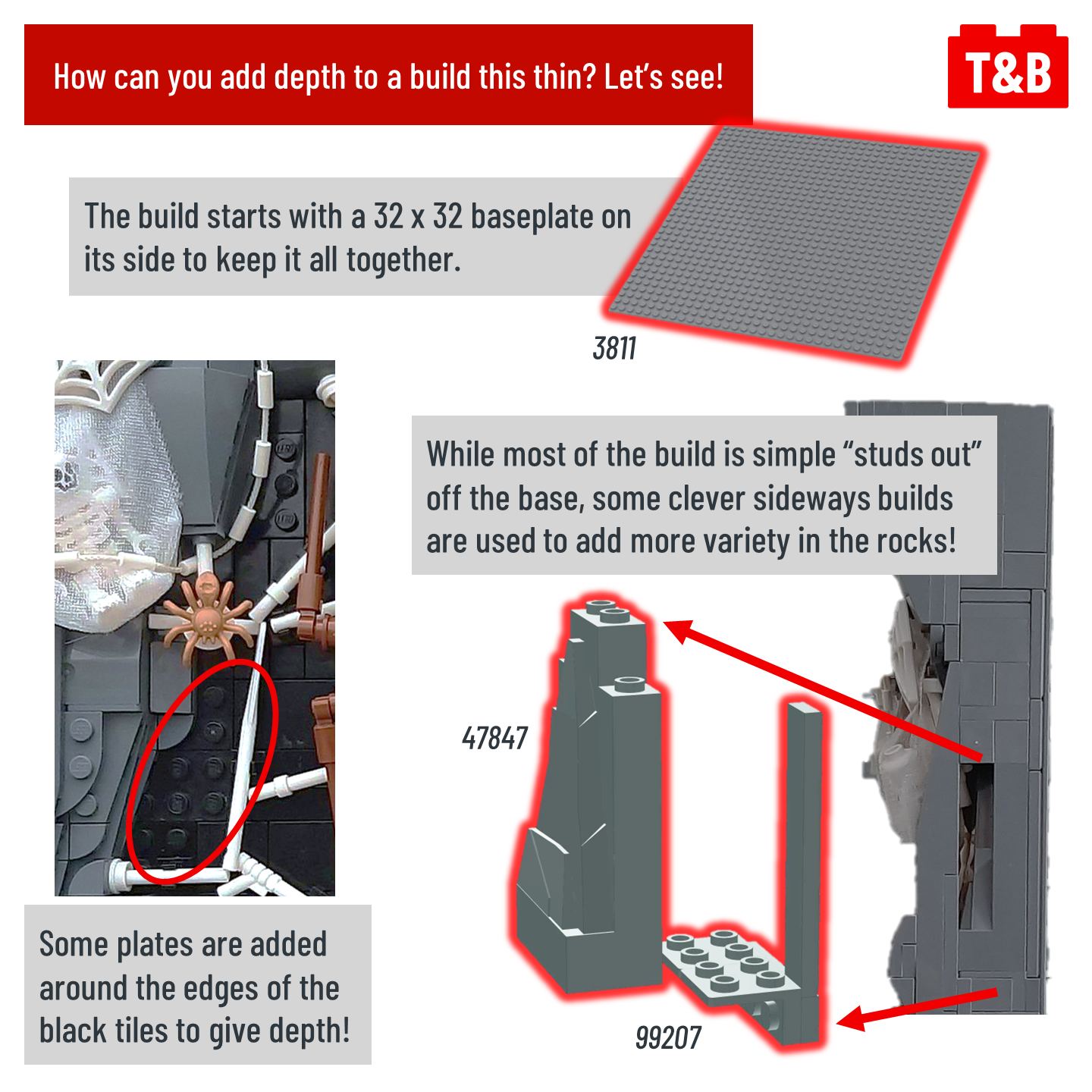 How can you add depth to a build this thin? Let's see!

T&B

The build starts with a 32 x 32 baseplate on its side to keep it all together.

3811

While most of the build is simple "studs out" off the base, some clever sideways builds are used to add more variety in the rocks!

47847

99207

Some plates are added around the edges of the black tiles to give depth!