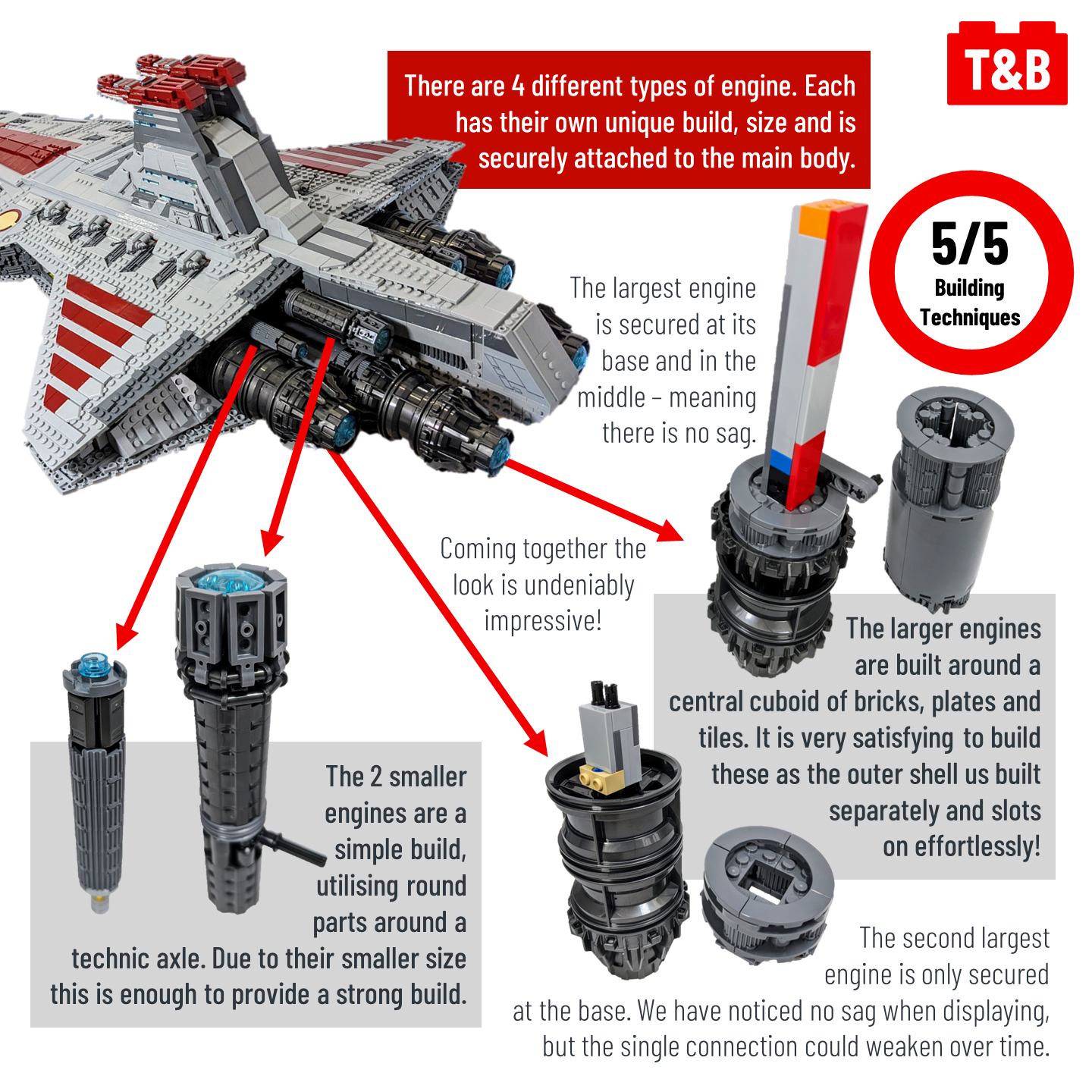 T&B

There are 4 different types of engine. Each has their own unique build, size and is securely attached to the main body.

5/5
Building Techniques

The largest engine is secured at its base and in the middle – meaning there is no sag.

Coming together the look is undeniably impressive!

The larger engines are built around a central cuboid of bricks, plates and tiles. It is very satisfying to build these as the outer shell us built separately and slots on effortlessly!

The 2 smaller engines are a simple build, utilising round parts around a technic axle. Due to their smaller size this is enough to provide a strong build.

The second largest engine is only secured at the base. We have noticed no sag when displaying, but the single connection could weaken over time.