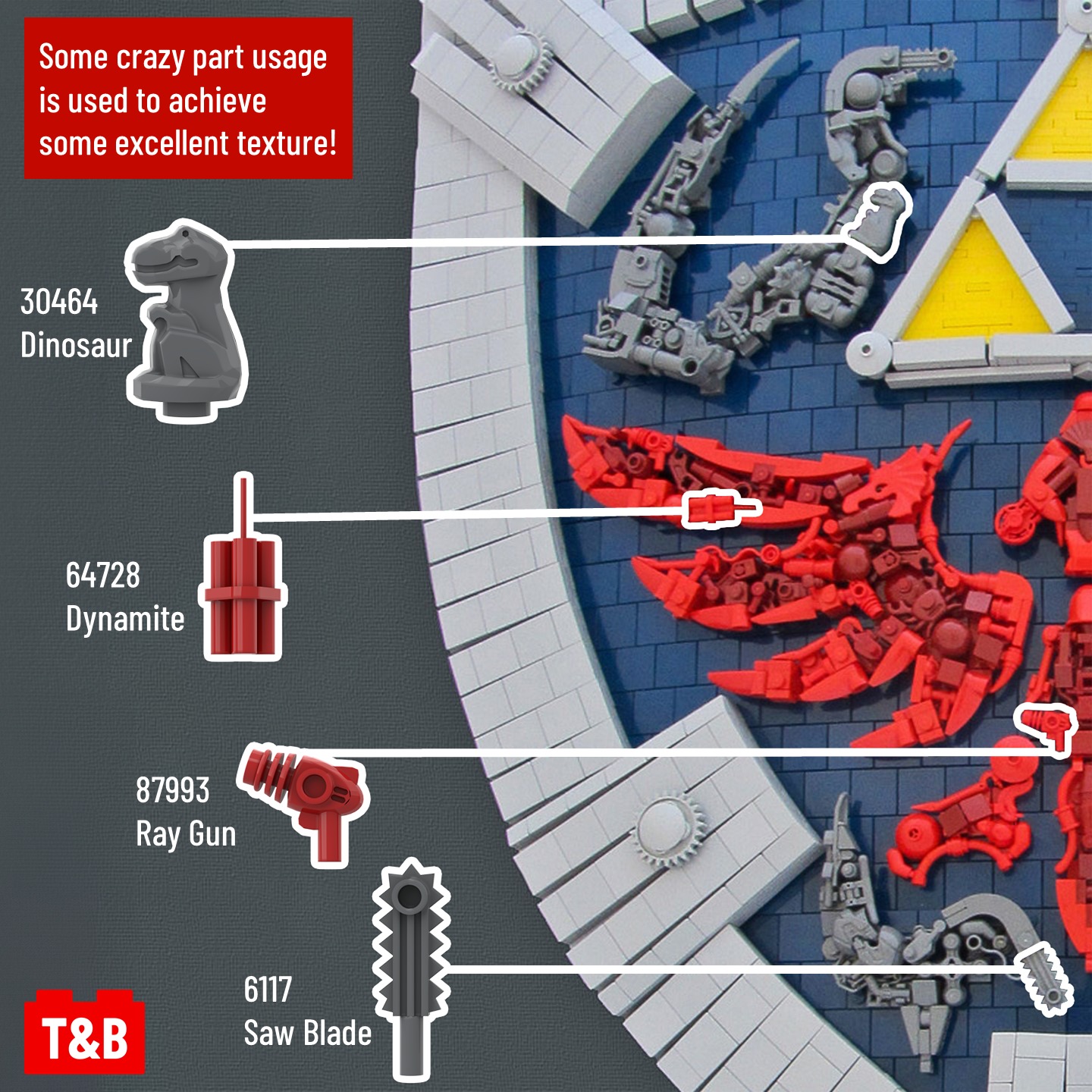 Some crazy part usage is used to achieve some excellent texture!

30464
Dinosaur

64728
Dynamite

87993
Ray Gun

6117
Saw Blade

T&B