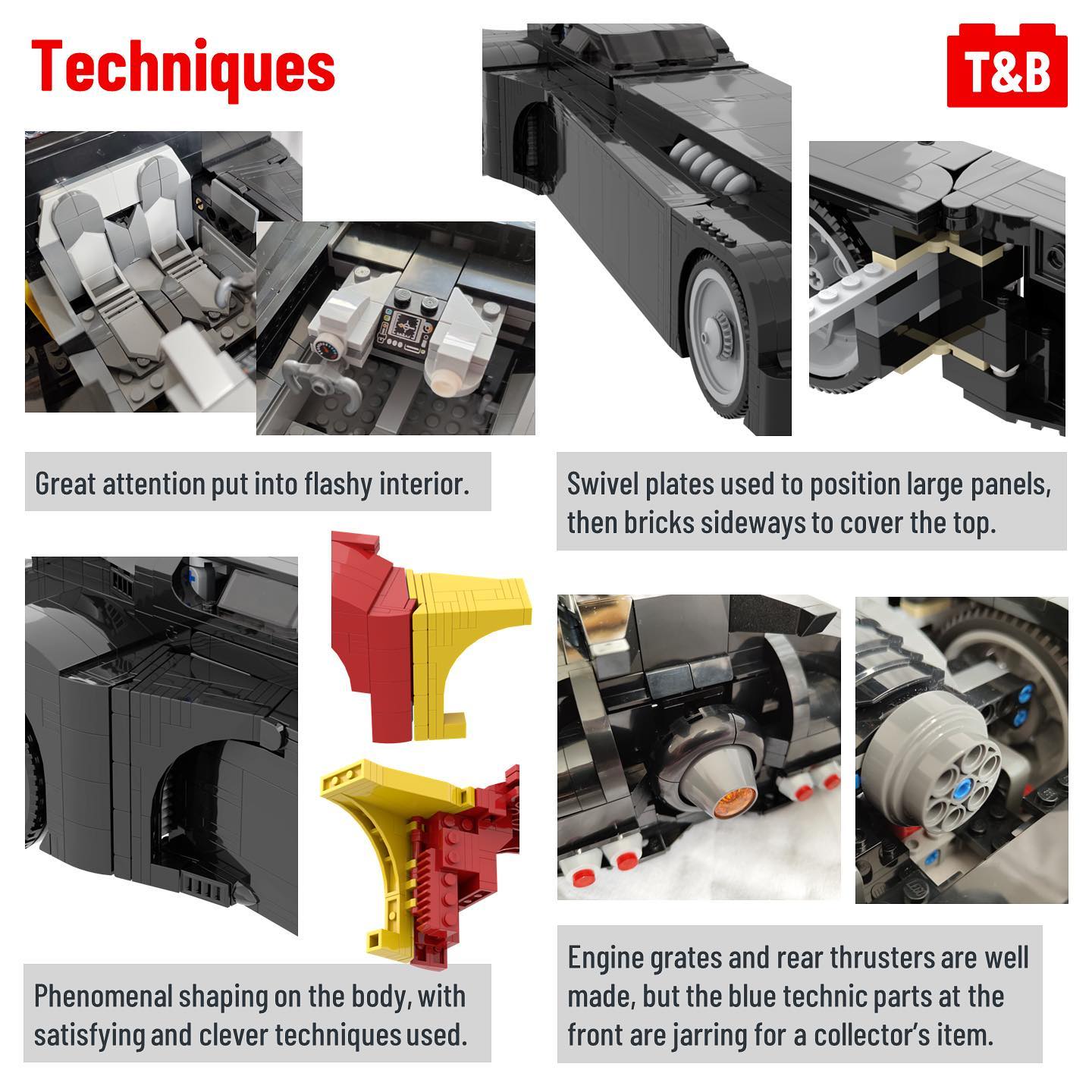 Techniques

T&B

Great attention put into flashy interior.

Swivel plates used to position large panels, then bricks sideways to cover the top.

Phenomenal shaping on the body, with satisfying and clever techniques used.

Engine grates and rear thrusters are well made, but the blue technic parts at the front are jarring for a collector's item.