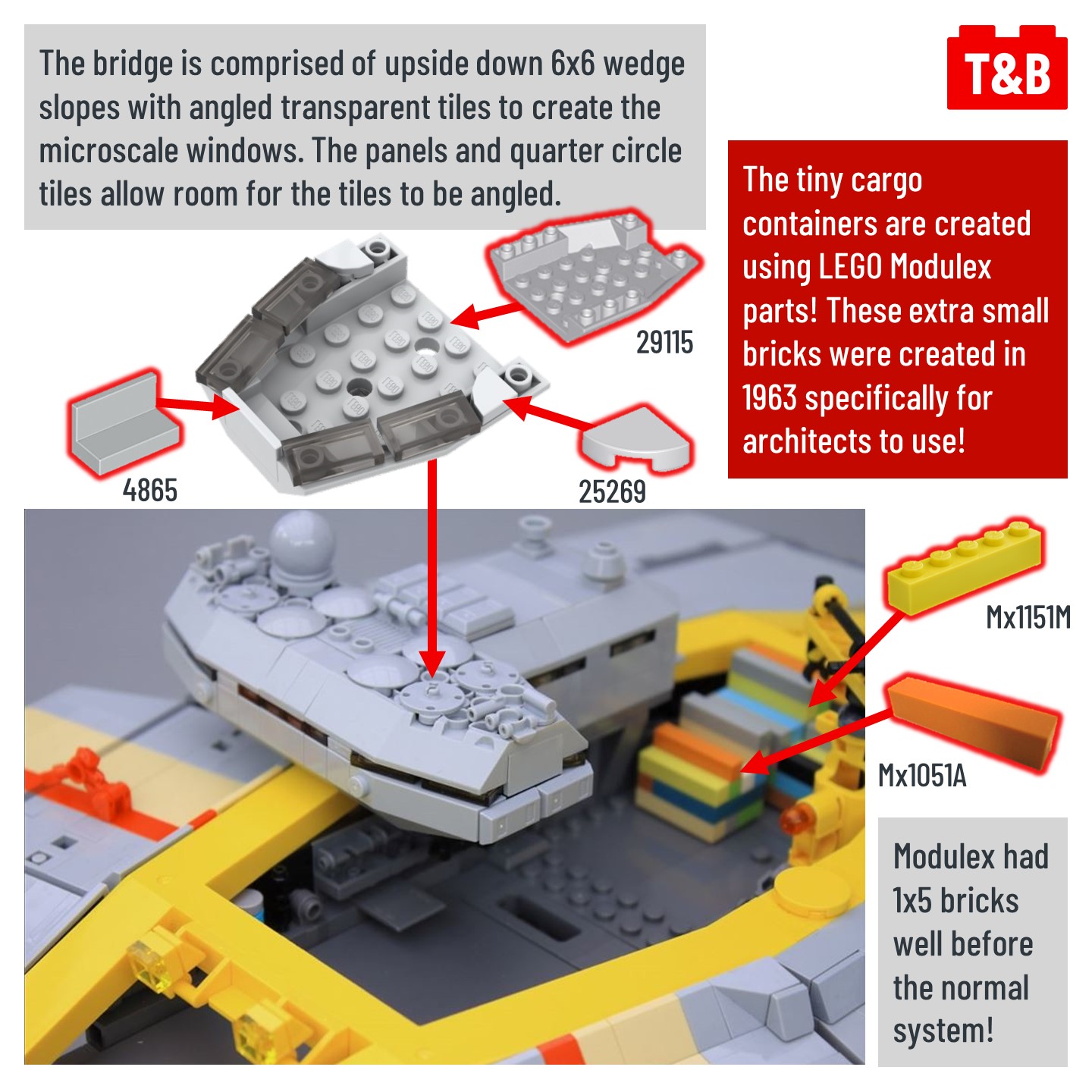 The bridge is comprised of upside down 6x6 wedge slopes with angled transparent tiles to create the microscale windows. The panels and quarter circle tiles allow room for the tiles to be angled.

T&B

The tiny cargo containers are created using LEGO Modulex parts! These extra small bricks were created in 1963 specifically for architects to use!

29115

4865

25269

Mx1151M

Mx1051A

Modulex had 1x5 bricks well before the normal system!