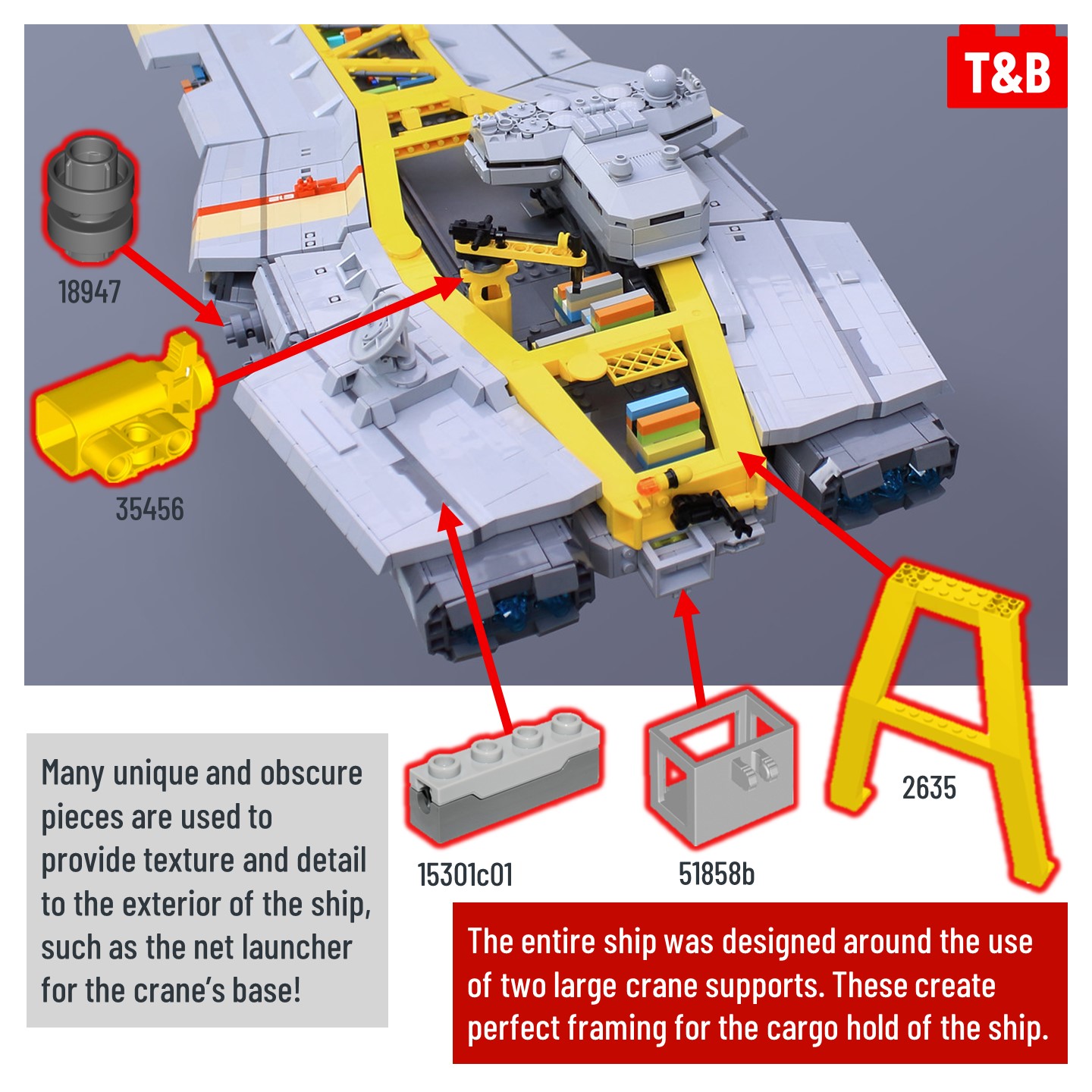 T&B

18947

35456

Many unique and obscure pieces are used to provide texture and detail to the exterior of the ship, such as the net launcher for the crane's base!

15301c01

51858b

2635

The entire ship was designed around the use of two large crane supports. These create perfect framing for the cargo hold of the ship.