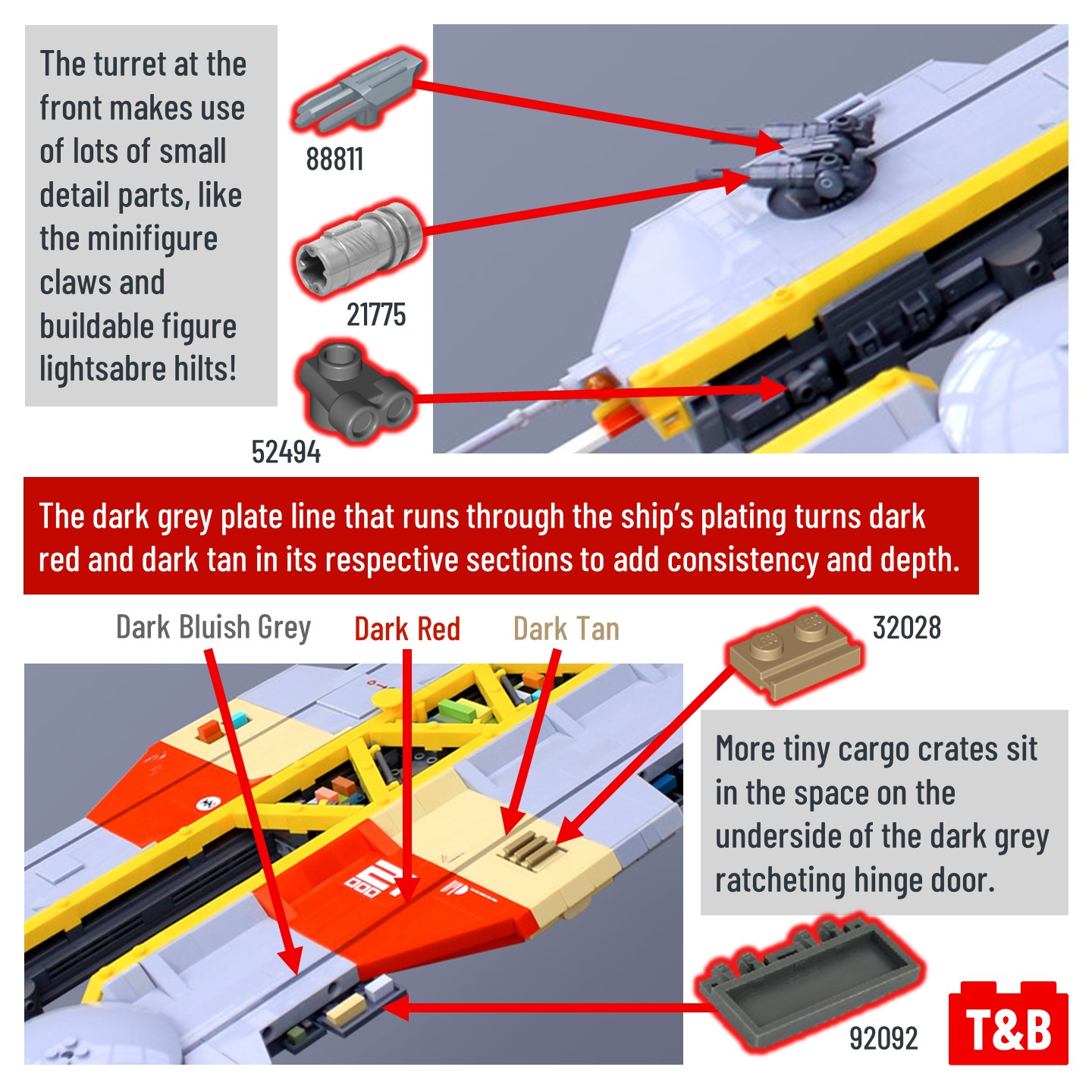 The turret at the front makes use of lots of small detail parts, like the minifigure claws and buildable figure lightsabre hilts!

88811

21775

52494

The dark grey plate line that runs through the ship's plating turns dark red and dark tan in its respective sections to add consistency and depth.

Dark Bluish Grey

Dark Red

Dark Tan

32028

More tiny cargo crates sit in the space on the underside of the dark grey ratcheting hinge door.

92092

T&B