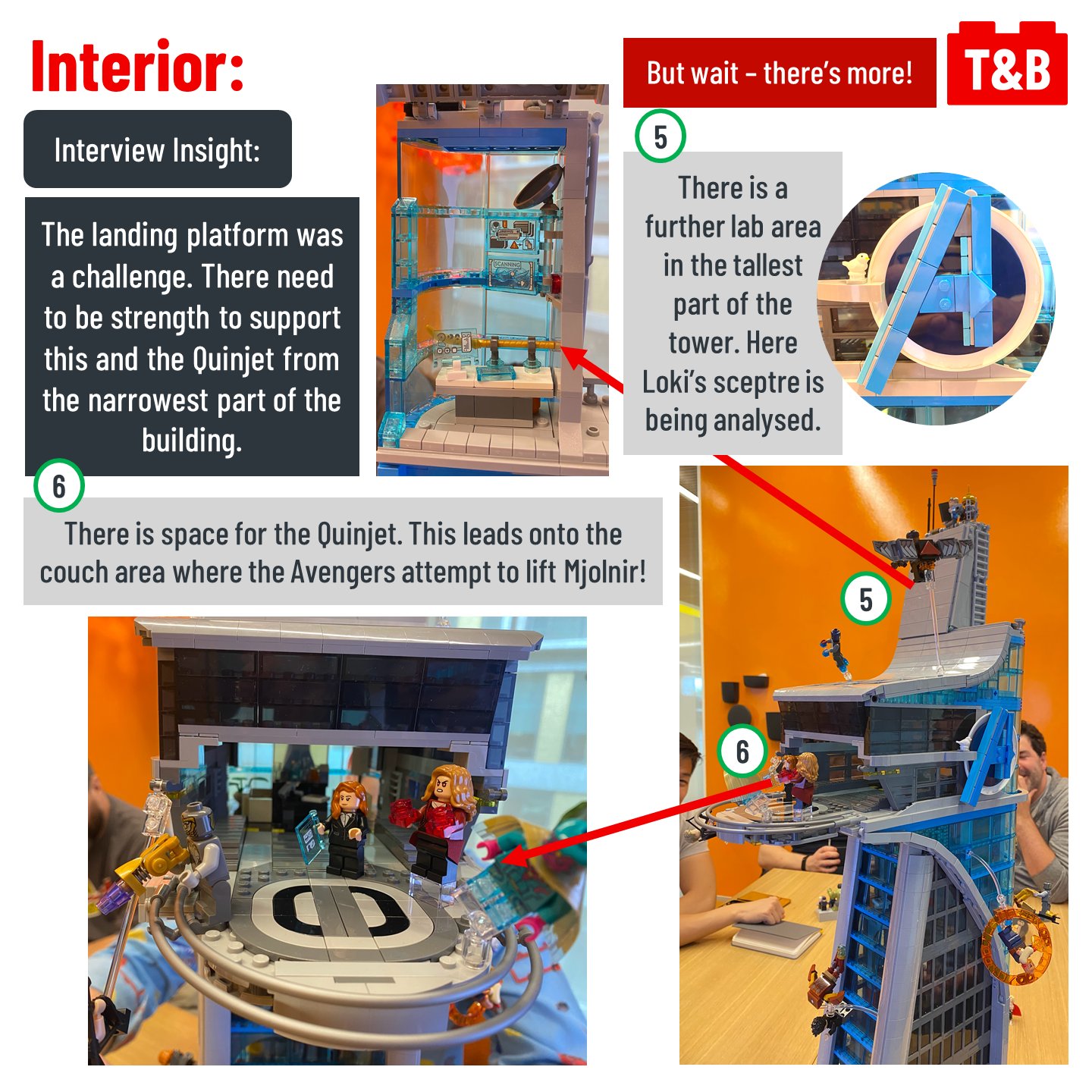 Interior:

Interview Insight:

The landing platform was a challenge. There need to be strength to support this and the Quinjet from the narrowest part of the building.

But wait – there's more!

T&B

5

There is a further lab area in the tallest part of the tower. Here Loki's sceptre is being analysed.

SCANNING

6

There is space for the Quinjet. This leads onto the couch area where the Avengers attempt to lift Mjolnir!

5

6