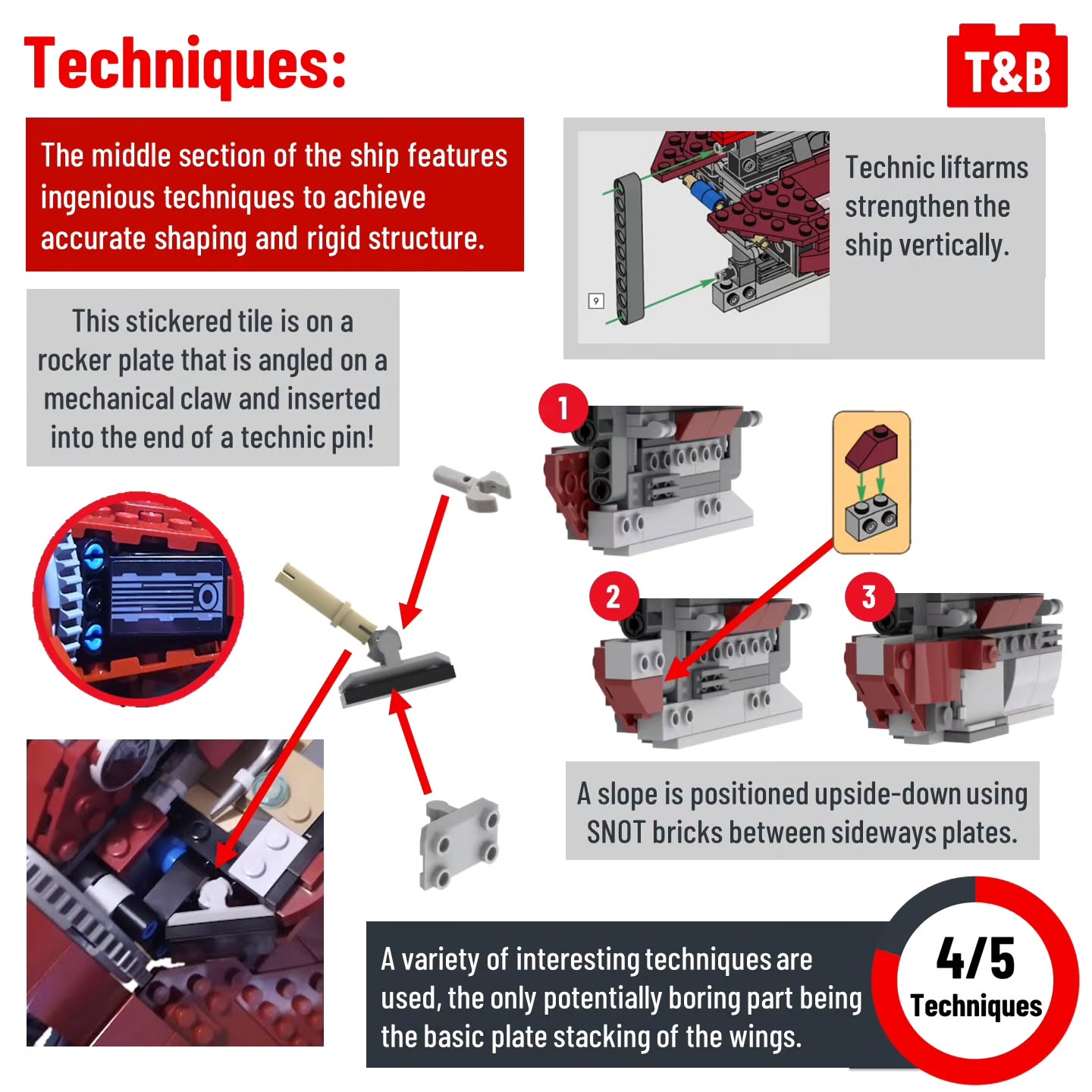 Techniques:

T&B

The middle section of the ship features ingenious techniques to achieve accurate shaping and rigid structure.

9

Technic liftarms strengthen the ship vertically.

This stickered tile is on a rocker plate that is angled on a mechanical claw and inserted into the end of a technic pin!

1

2

3

A slope is positioned upside-down using SNOT bricks between sideways plates.

A variety of interesting techniques are used, the only potentially boring part being the basic plate stacking of the wings.

4/5
Techniques