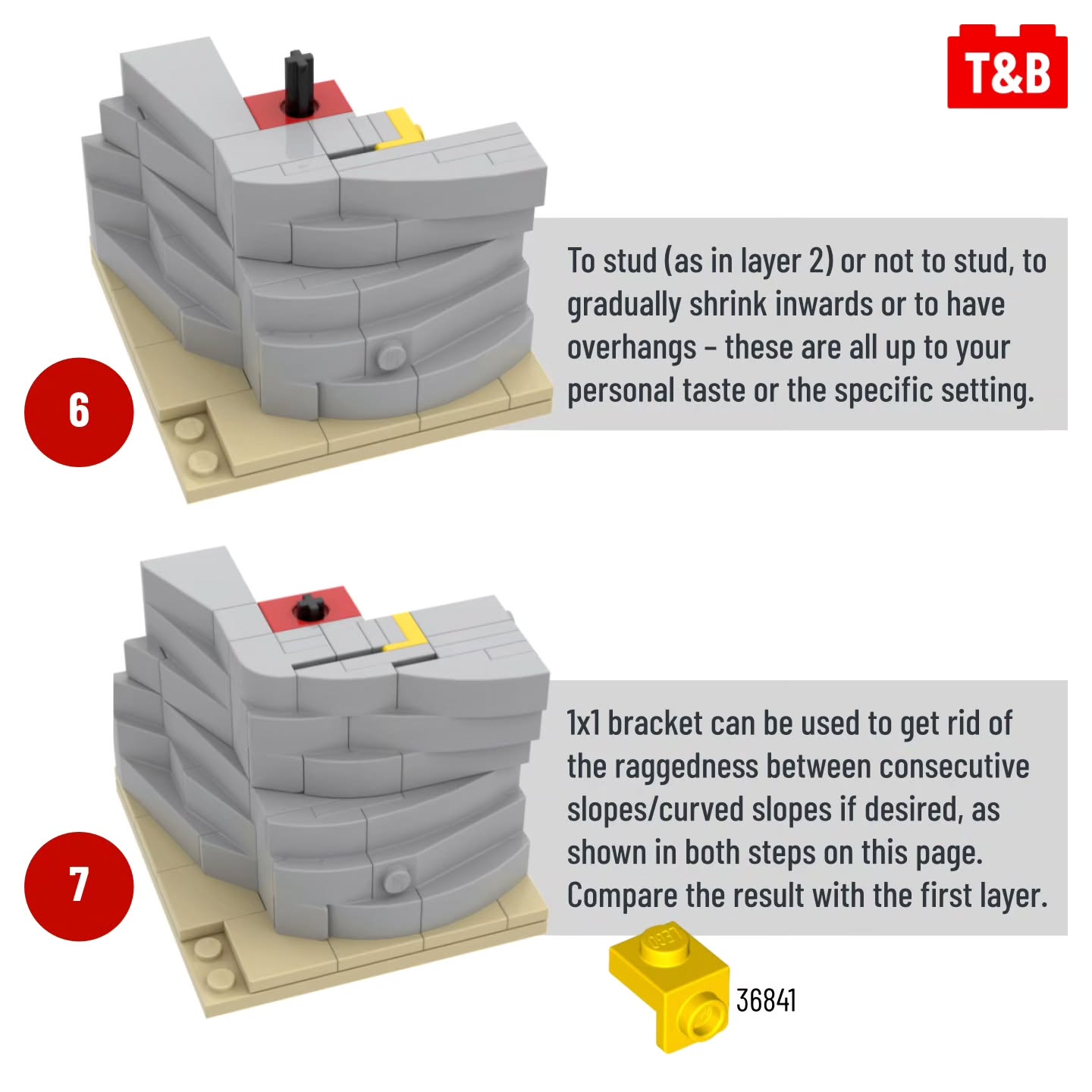 T&B

6

To stud (as in layer 2) or not to stud, to gradually shrink inwards or to have overhangs – these are all up to your personal taste or the specific setting.

7

1x1 bracket can be used to get rid of the raggedness between consecutive slopes/curved slopes if desired, as shown in both steps on this page. Compare the result with the first layer.

LEGO

36841