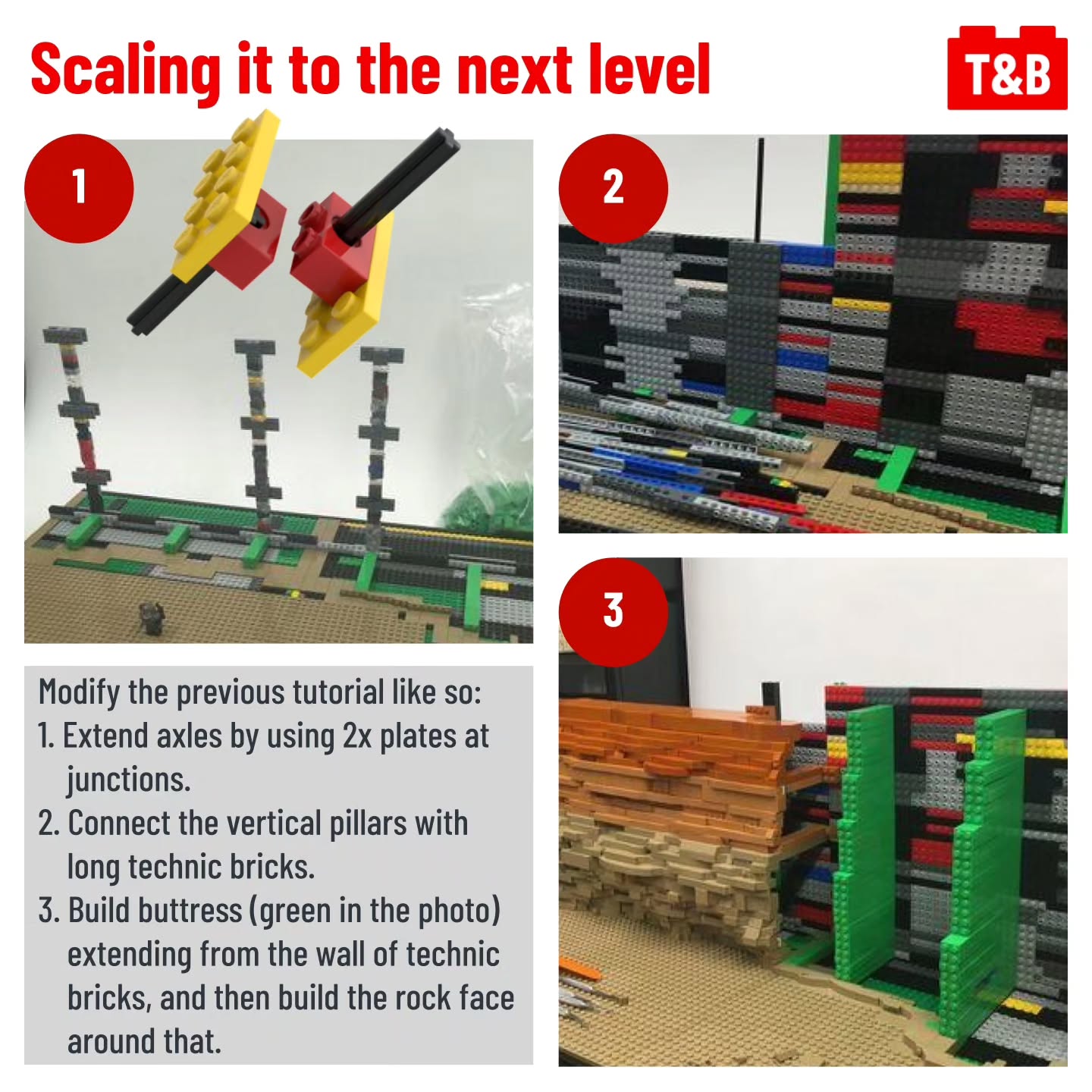 Scaling it to the next level

T&B

1

2

3

Modify the previous tutorial like so:
1. Extend axles by using 2x plates at junctions.
2. Connect the vertical pillars with long technic bricks.
3. Build buttress (green in the photo) extending from the wall of technic bricks, and then build the rock face around that.