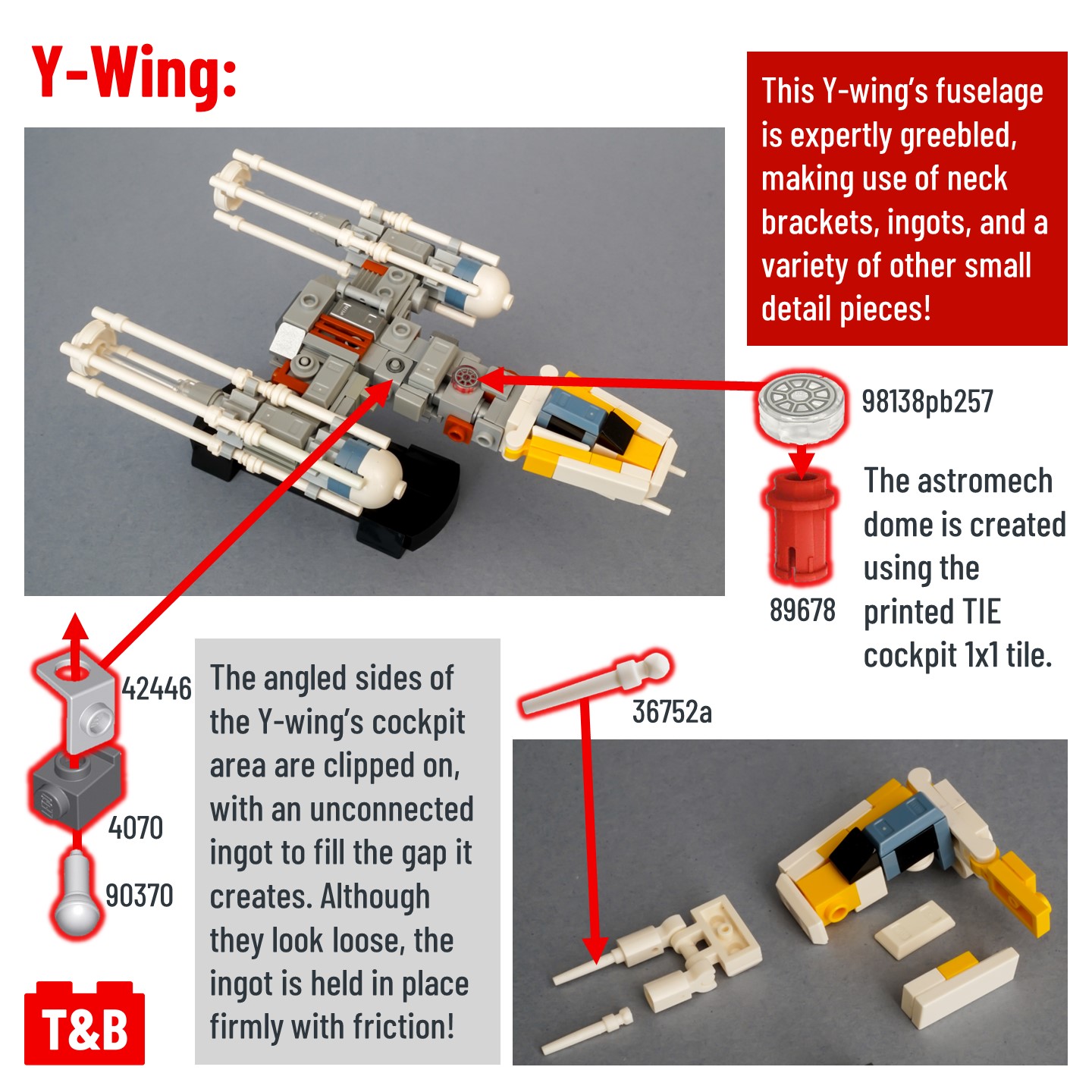 Y-Wing:

This Y-wing's fuselage is expertly greebled, making use of neck brackets, ingots, and a variety of other small detail pieces!

98138pb257

89678

The astromech dome is created using the printed TIE cockpit 1x1 tile.

42446

4070

90370

The angled sides of the Y-wing's cockpit area are clipped on, with an unconnected ingot to fill the gap it creates. Although they look loose, the ingot is held in place firmly with friction!

36752a

T&B