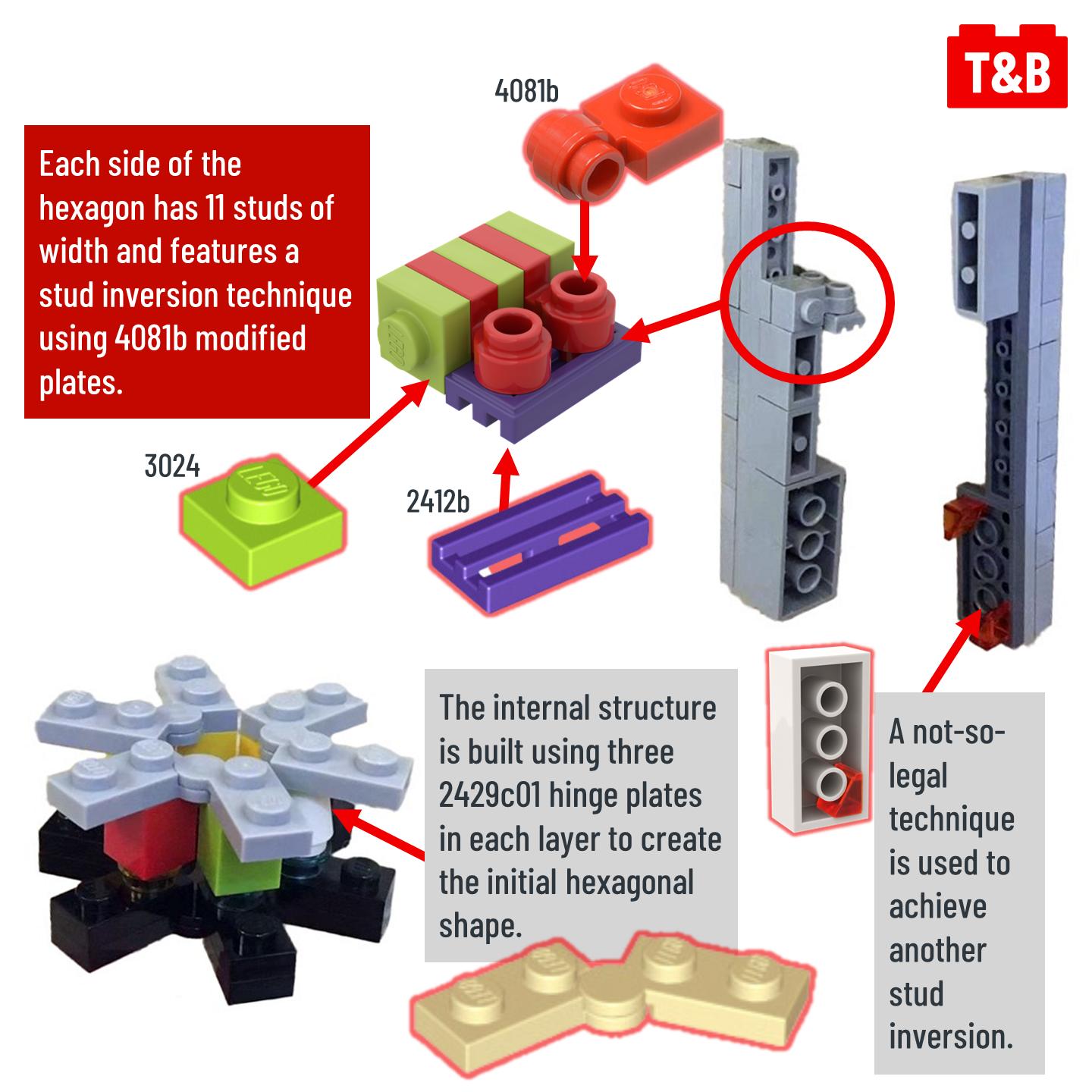 T&B

4081b

Each side of the hexagon has 11 studs of width and features a stud inversion technique using 4081b modified plates.

3024

2412b

The internal structure is built using three 2429c01 hinge plates in each layer to create the initial hexagonal shape.

A not-so-legal technique is used to achieve another stud inversion.