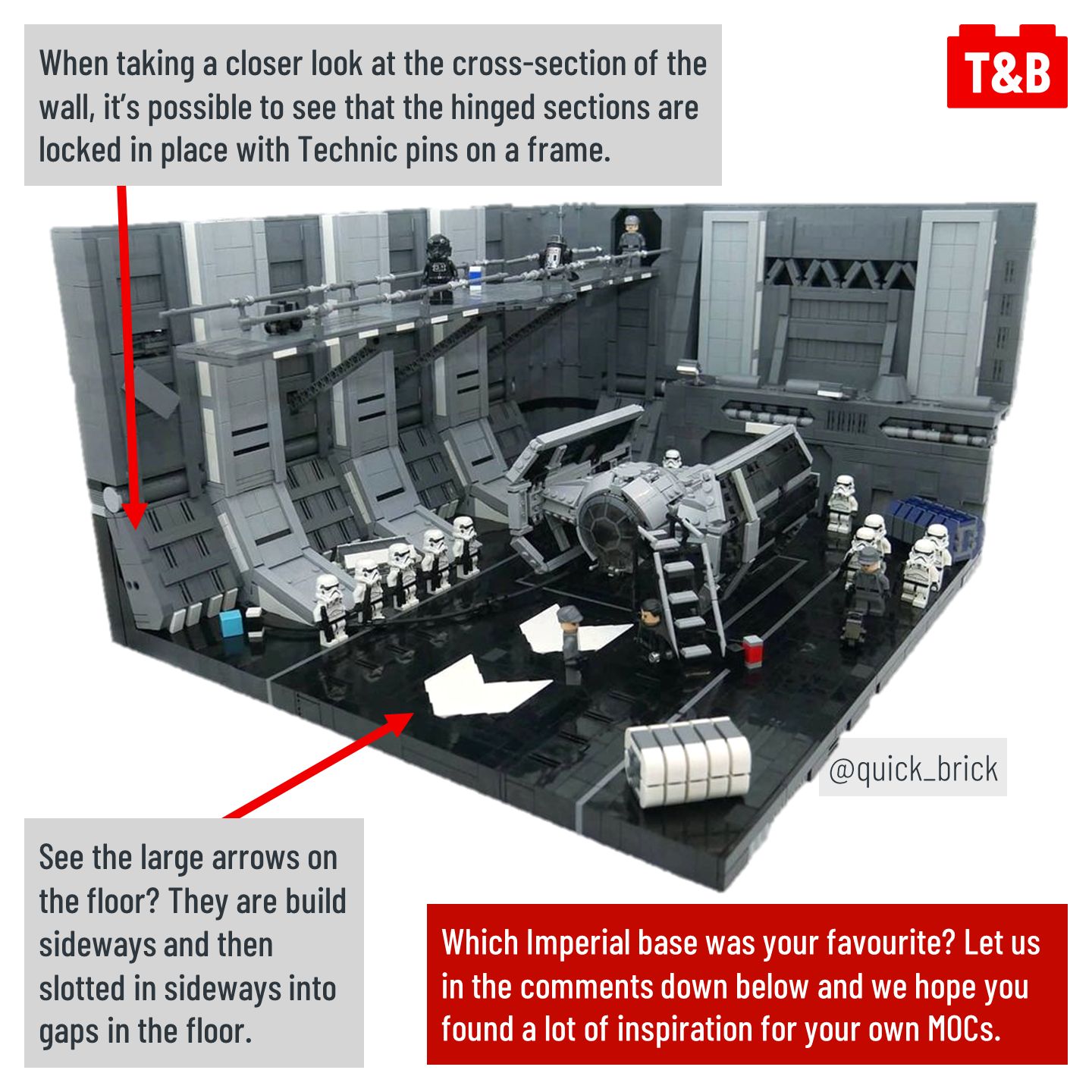 When taking a closer look at the cross-section of the wall, it's possible to see that the hinged sections are locked in place with Technic pins on a frame.

T&B

@quick_brick

See the large arrows on the floor? They are build sideways and then slotted in sideways into gaps in the floor.

Which Imperial base was your favourite? Let us in the comments down below and we hope you found a lot of inspiration for your own MOCs.