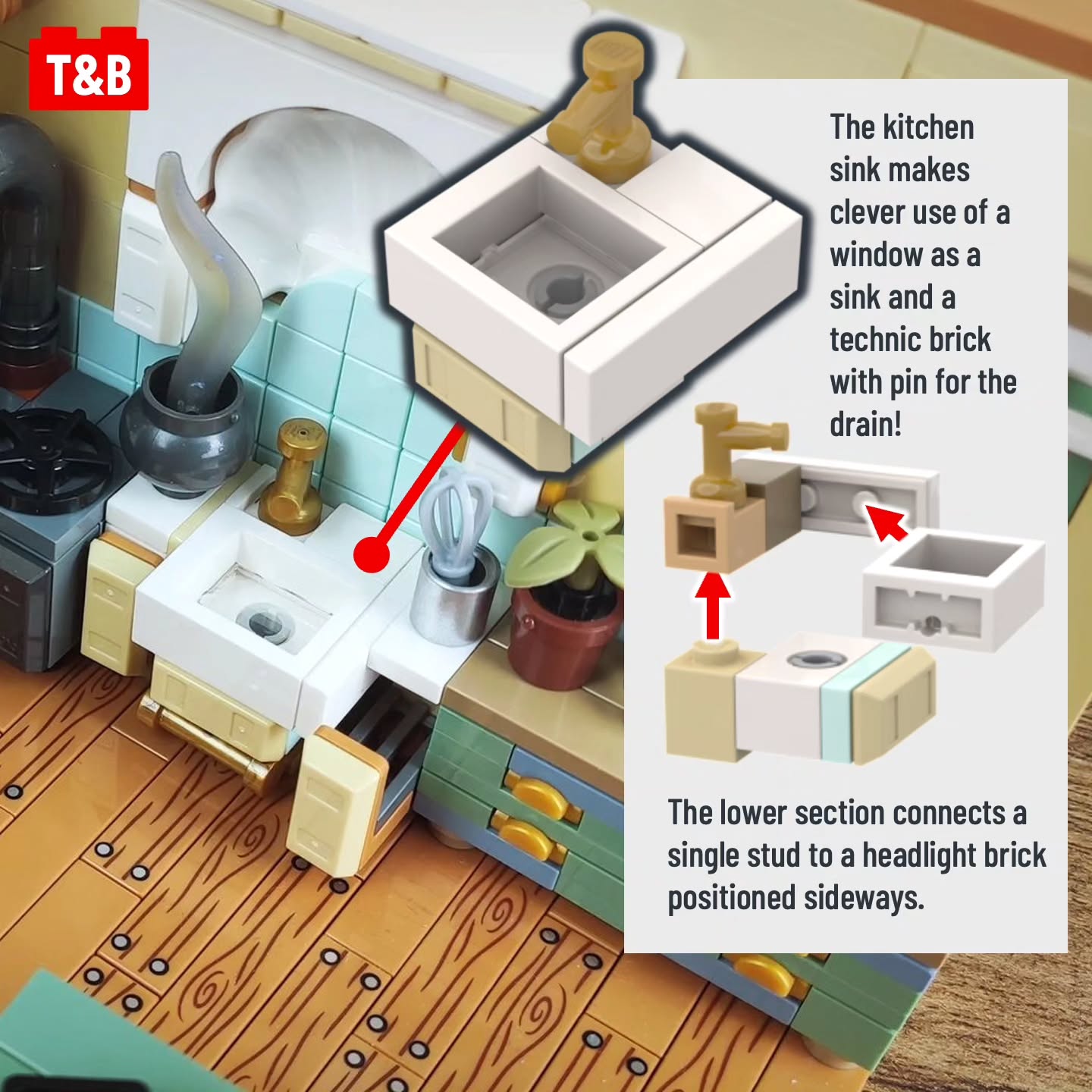 T&B

The kitchen sink makes clever use of a window as a sink and a technic brick with pin for the drain!

The lower section connects a single stud to a headlight brick positioned sideways.