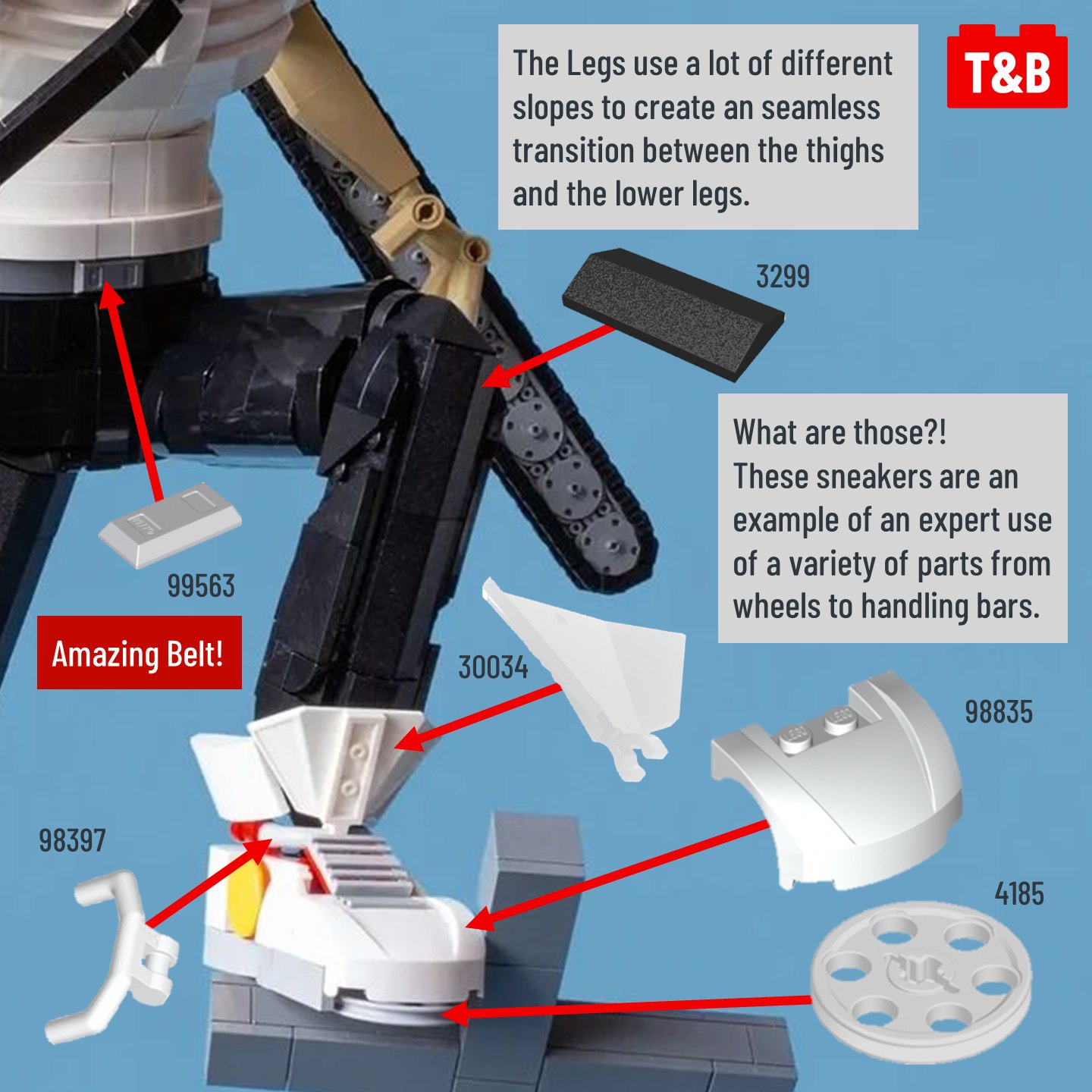 The Legs use a lot of different slopes to create an seamless transition between the thighs and the lower legs.

T&B

3299

What are those?!
These sneakers are an example of an expert use of a variety of parts from wheels to handling bars.

99563

Amazing Belt!

30034

98835

98397

4185