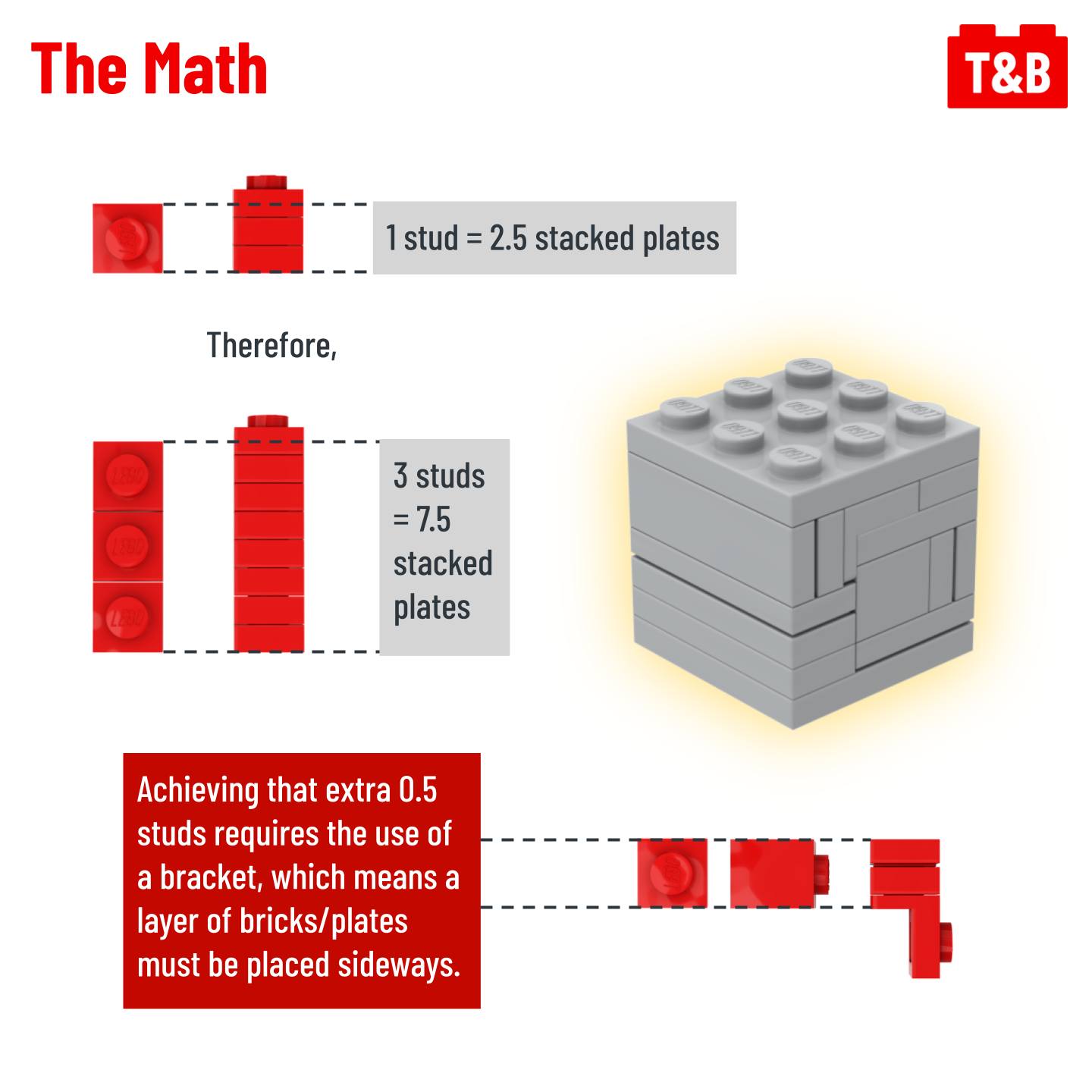 The Math

T&B

1 stud = 2.5 stacked plates

Therefore,

3 studs = 7.5 stacked plates

Achieving that extra 0.5 studs requires the use of a bracket, which means a layer of bricks/plates must be placed sideways.