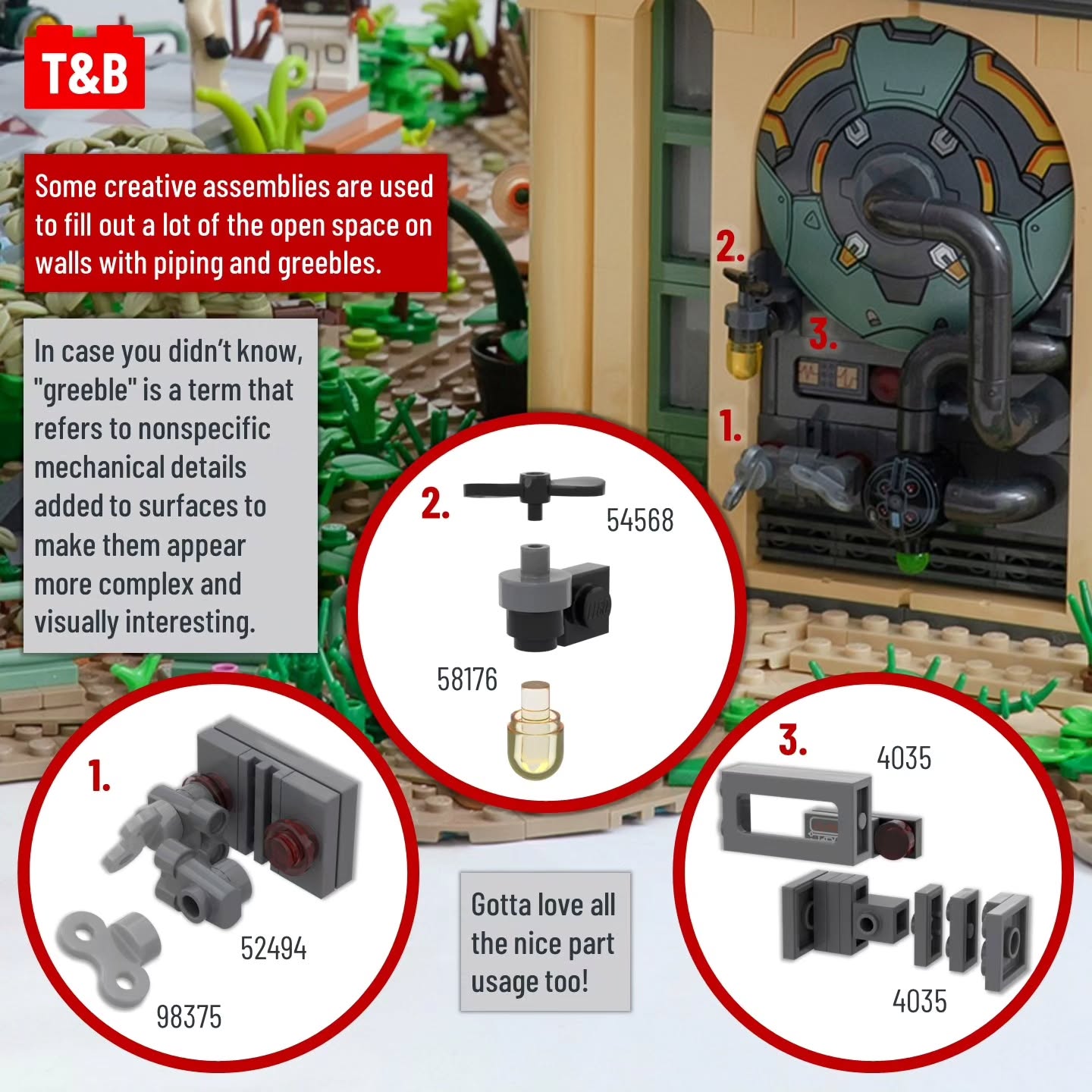 T&B

Some creative assemblies are used to fill out a lot of the open space on walls with piping and greebles.

In case you didn't know, "greeble" is a term that refers to nonspecific mechanical details added to surfaces to make them appear more complex and visually interesting.

2.

3.

1.

2.

54568

58176

1.

52494

98375

Gotta love all the nice part usage too!

3.

4035

4035